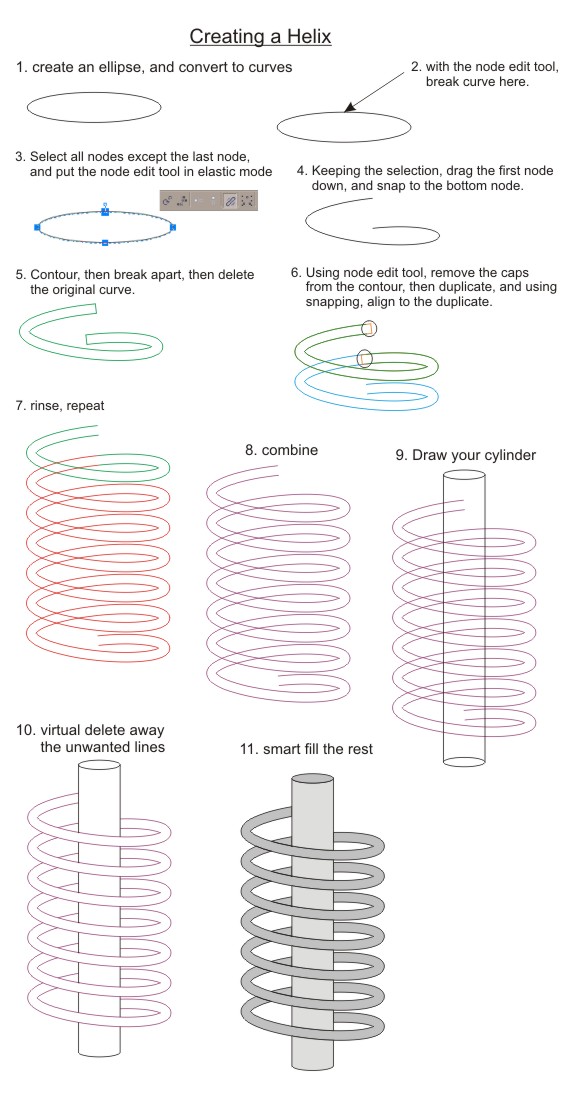 Creating a Helix

1. create an ellipse, and convert to curves

2. with the node edit tool, break curve here.

3. Select all nodes except the last node, and put the node edit tool in elastic mode

4. Keeping the selection, drag the first node down, and snap to the bottom node.

5. Contour, then break apart, then delete the original curve.

6. Using node edit tool, remove the caps from the contour, then duplicate, and using snapping, align to the duplicate.

7. rinse, repeat

8. combine

9. Draw your cylinder

10. virtual delete away the unwanted lines

11. smart fill the rest