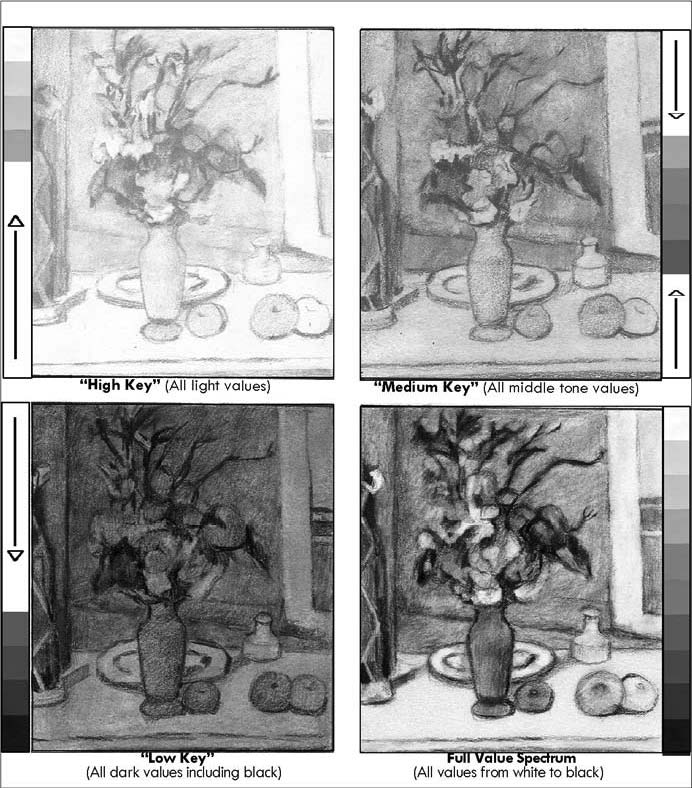 "High Key" (All light values)

"Medium Key" (All middle tone values)

"Low Key"
(All dark values including black)

Full Value Spectrum
(All values from white to black)