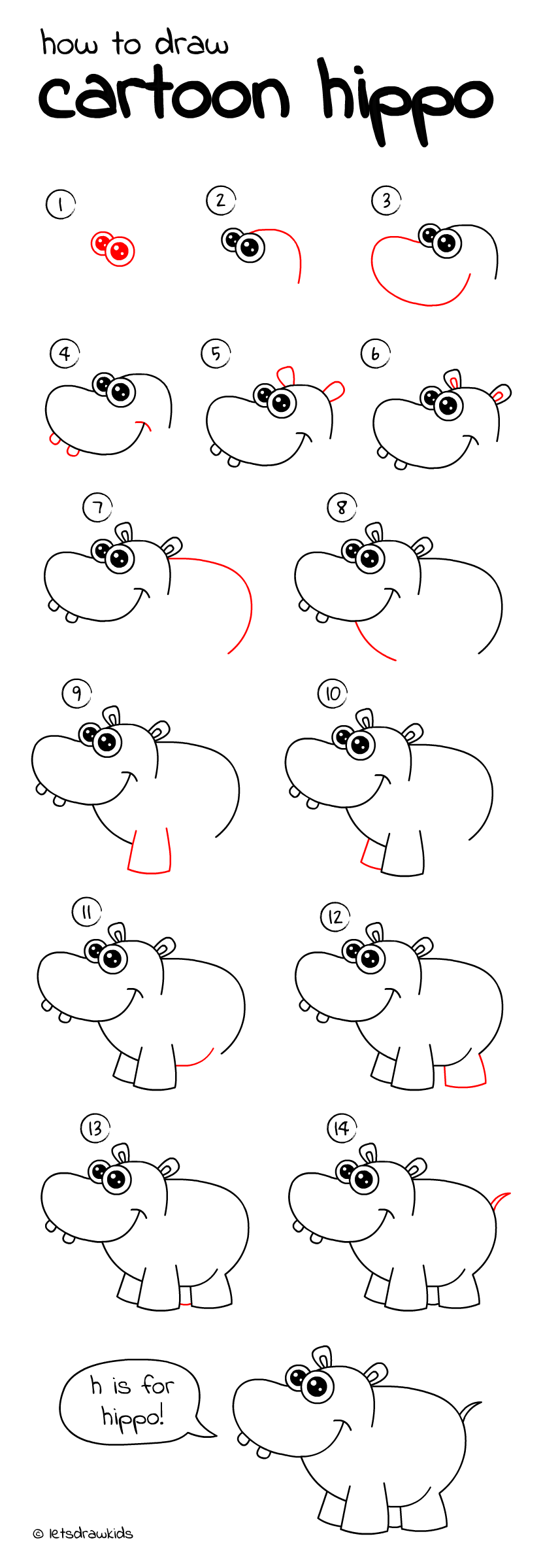 how to draw
cartoon hippo

1

2

3

4

5

6

7

8

9

10

11

12

13

14

h is for hippo!

© letsdrawkids