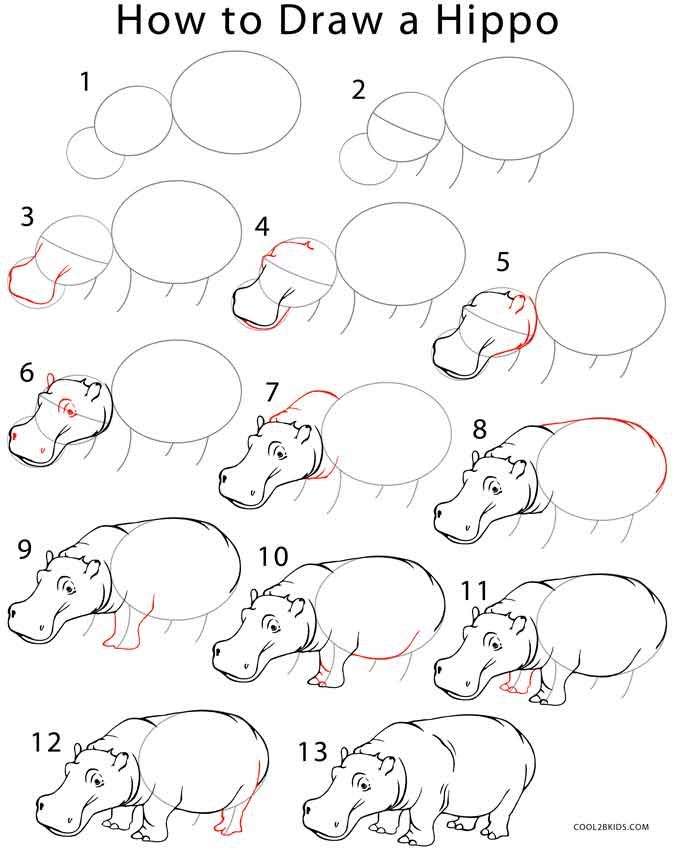 How to Draw a Hippo

1

2

3

4

5

6

7

8

9

10

11

12

13

COOL2BKIDS.COM