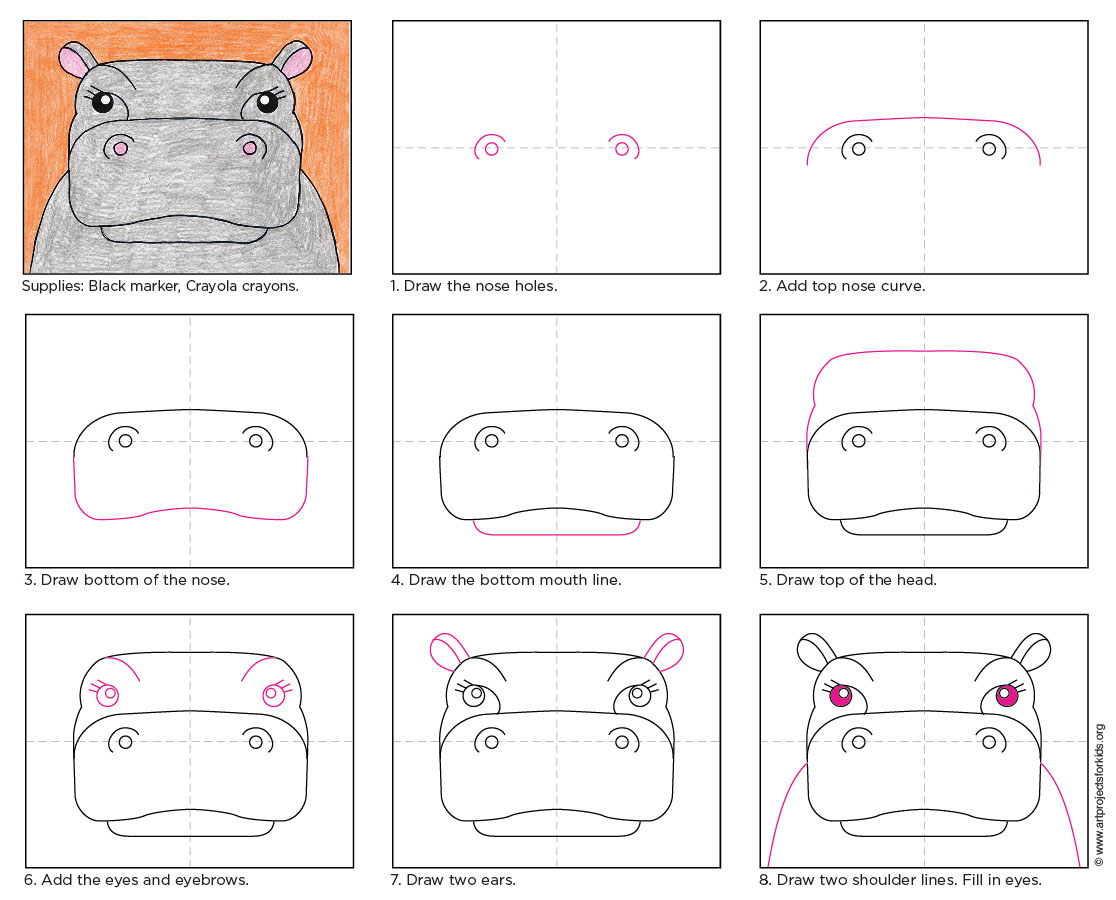 Supplies: Black marker, Crayola crayons.

1. Draw the nose holes.

2. Add top nose curve.

3. Draw bottom of the nose.

4. Draw the bottom mouth line.

5. Draw top of the head.

6. Add the eyes and eyebrows.

7. Draw two ears.

8. Draw two shoulder lines. Fill in eyes.

© www.artprojectsforkids.org