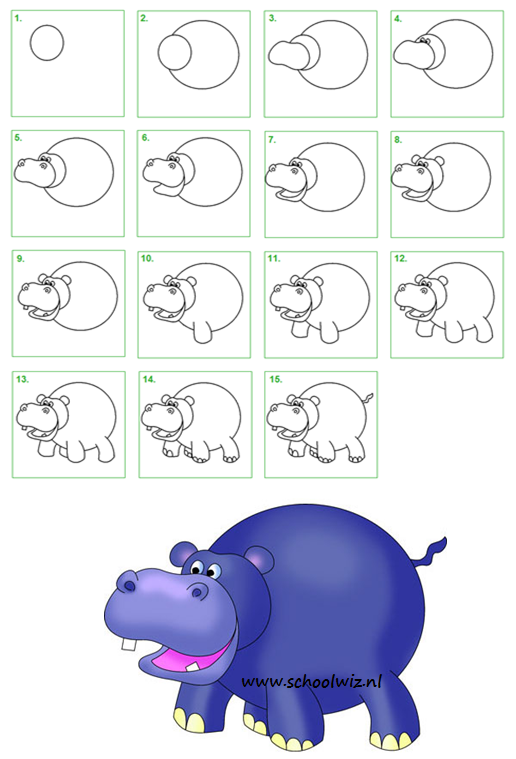 1.

2.

3.

4.

5.

6.

7.

8.

9.

10.

11.

12.

13.

14.

15.

www.schoolwiz.nl