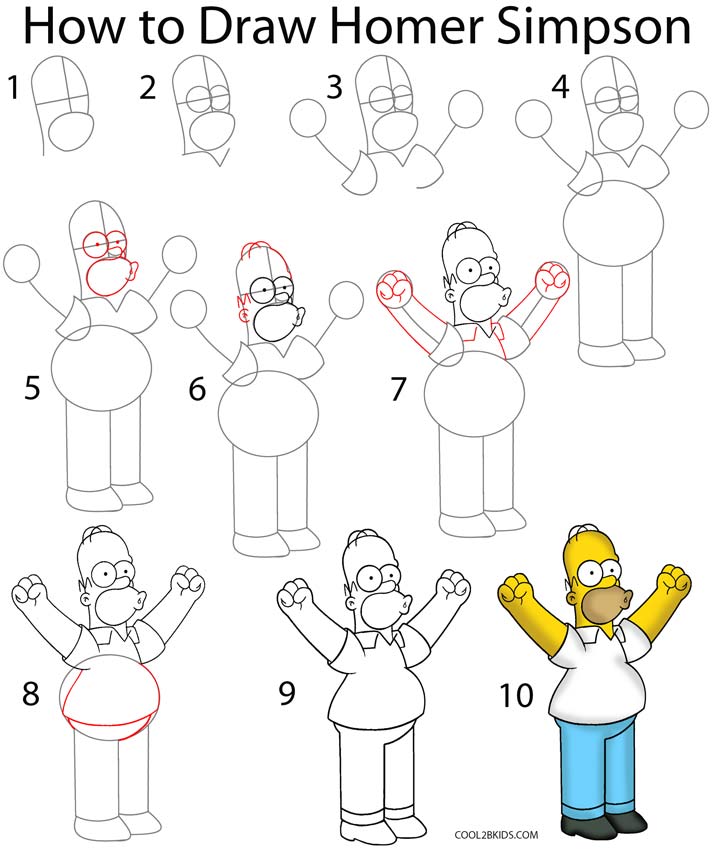 How to Draw Homer Simpson

1

2

3

4

5

6

7

8

9

10

COOL2BKIDS.COM