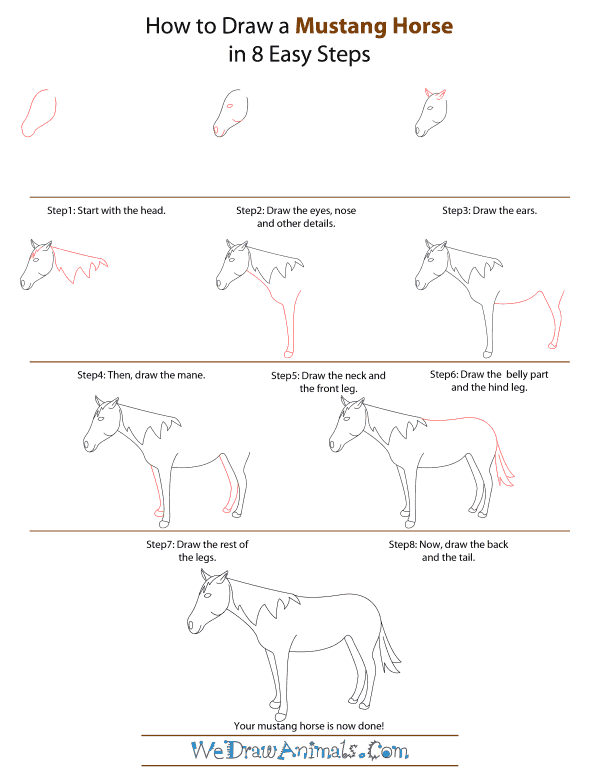 How to Draw a Mustang Horse
in 8 Easy Steps

Step1: Start with the head.

Step2: Draw the eyes, nose and other details.

Step3: Draw the ears.

Step4: Then, draw the mane.

Step5: Draw the neck and the front leg.

Step6: Draw the belly part and the hind leg.

Step7: Draw the rest of the legs.

Step8: Now, draw the back and the tail.

Your mustang horse is now done!

WeDrawAnimals.Com