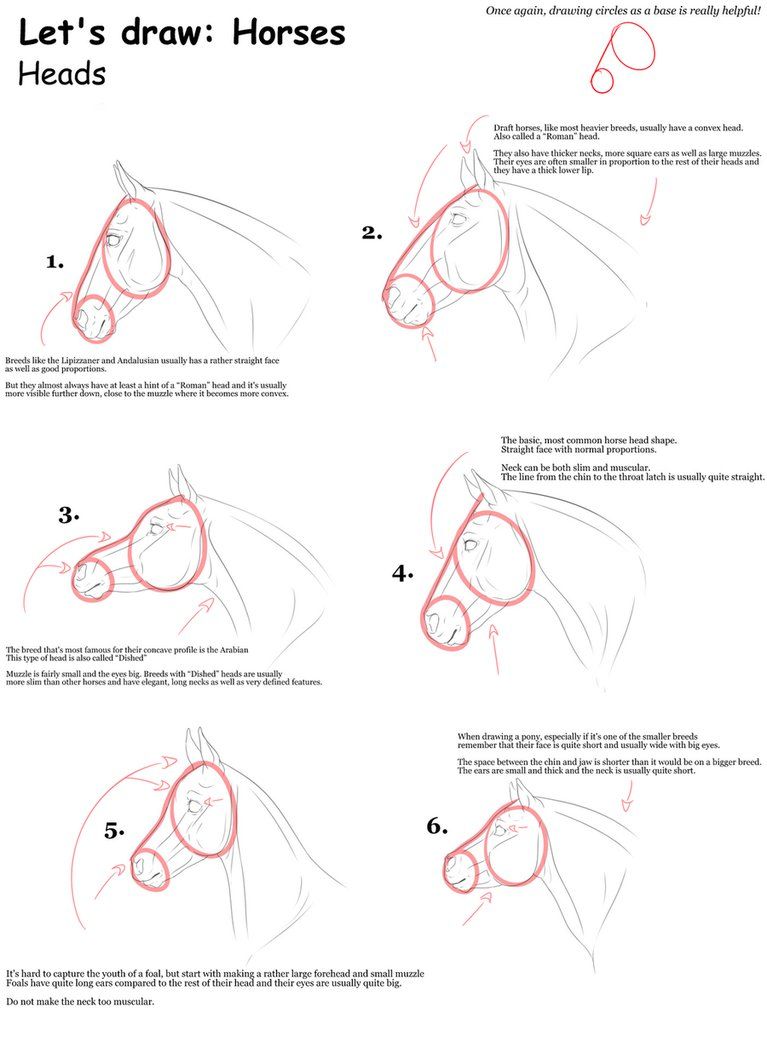 Let's draw: Horses
Heads

Once again, drawing circles as a base is really helpful!

1.

Breeds like the Lipizzaner and Andalusian usually has a rather straight face as well as good proportions.

But they almost always have at least a hint of a "Roman" head and it's usually more visible further down, close to the muzzle where it becomes more convex.

2.

Draft horses, like most heavier breeds, usually have a convex head. Also called a "Roman" head.

They also have thicker necks, more square ears as well as large muzzles. Their eyes are often smaller in proportion to the rest of their heads and they have a thick lower lip.

3.

The breed that's most famous for their concave profile is the Arabian
This type of head is also called "Dished"

Muzzle is fairly small and the eyes big. Breeds with "Dished" heads are usually more slim than other horses and have elegant, long necks as well as very defined features.

4.

The basic, most common horse head shape.
Straight face with normal proportions.

Neck can be both slim and muscular.
The line from the chin to the throat latch is usually quite straight.

5.

It's hard to capture the youth of a foal, but start with making a rather large forehead and small muzzle
Foals have quite long ears compared to the rest of their head and their eyes are usually quite big.

Do not make the neck too muscular.

6.

When drawing a pony, especially if it's one of the smaller breeds remember that their face is quite short and usually wide with big eyes.

The space between the chin and jaw is shorter than it would be on a bigger breed.
The ears are small and thick and the neck is usually quite short.