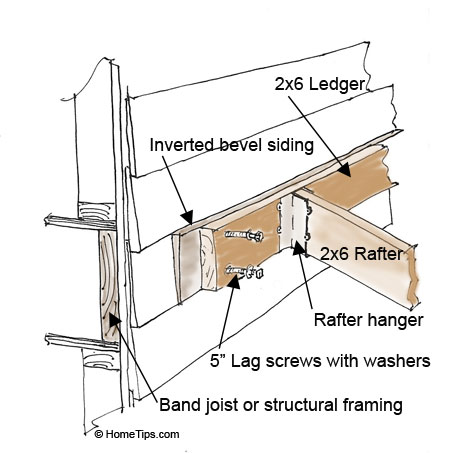 2x6 Ledger

Inverted bevel siding

2x6 Rafter

Rafter hanger

5” Lag screws with washers

Band joist or structural framing

© HomeTips.com