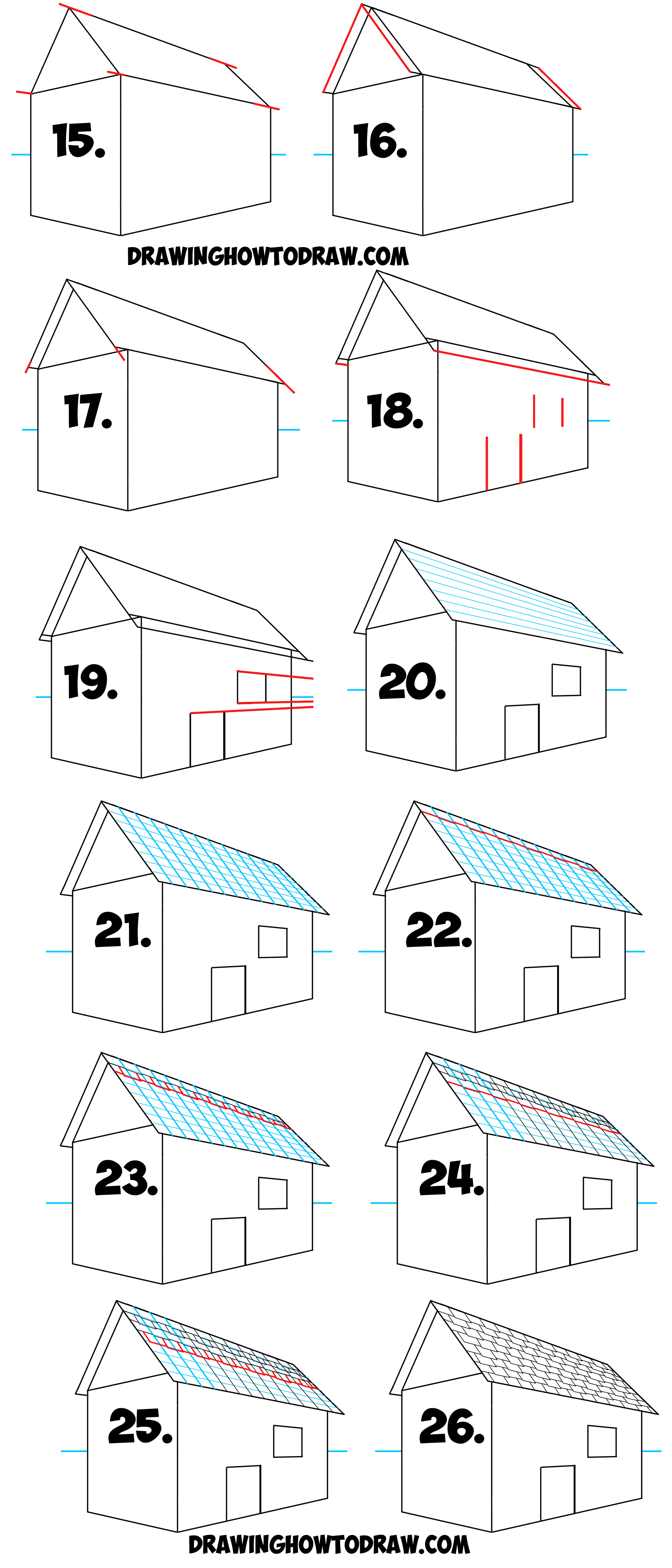 15.

16.

DRAWINGHOWTODRAW.COM

17.

18.

19.

20.

21.

22.

23.

24.

25.

26.

DRAWINGHOWTODRAW.COM