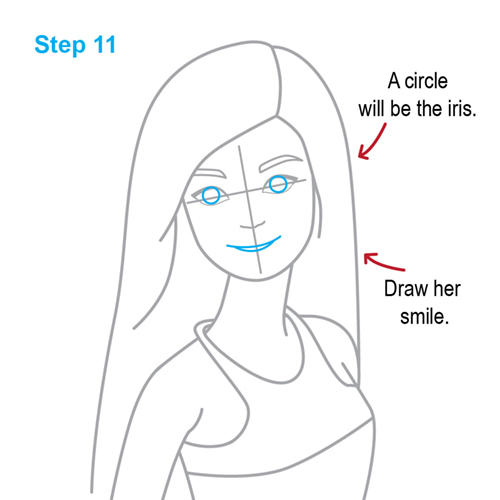 Step 11

A circle will be the iris.

Draw her smile.