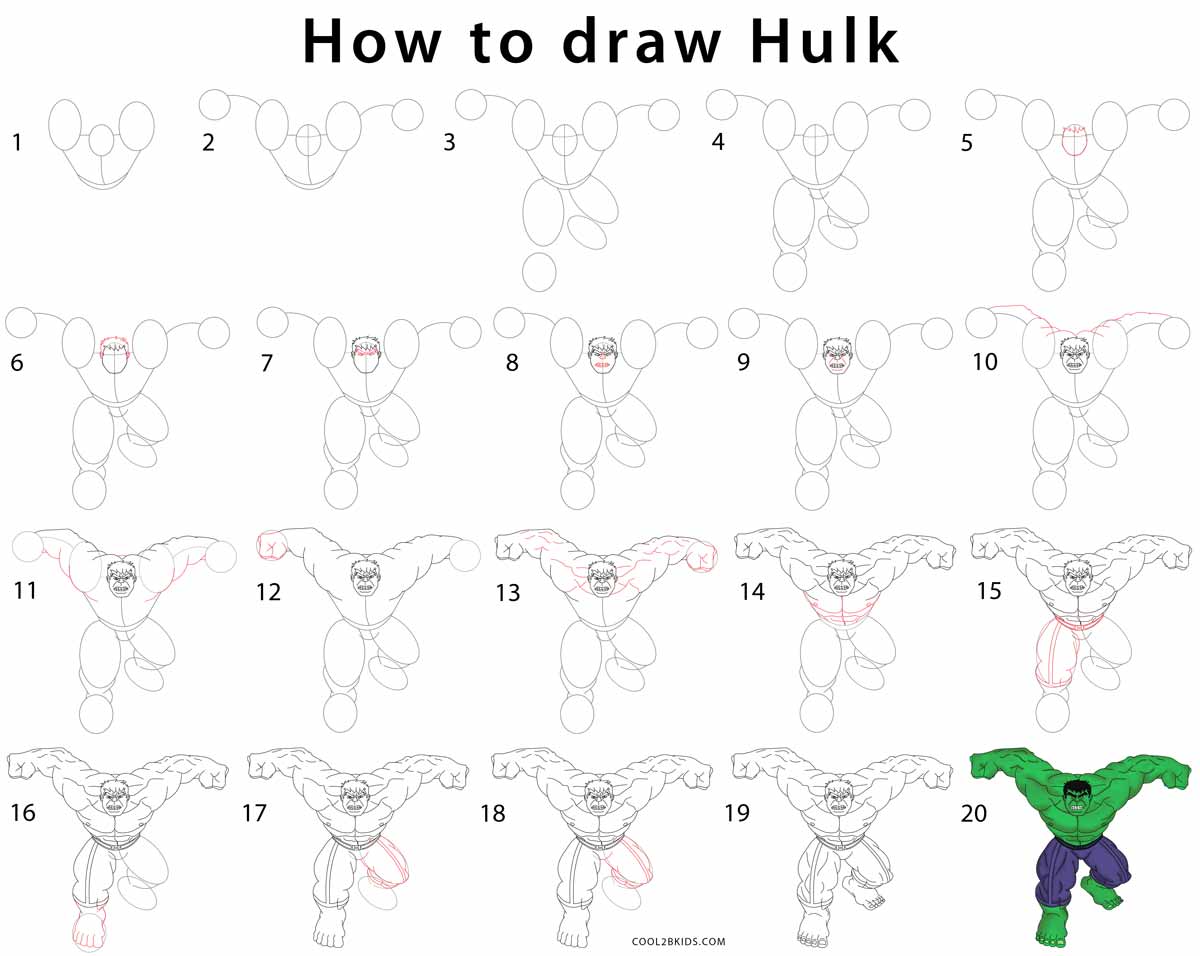 How to draw Hulk

1 2 3 4 5

6 7 8 9 10

11 12 13 14 15

16 17 18 19 20

COOL2BKIDS.COM