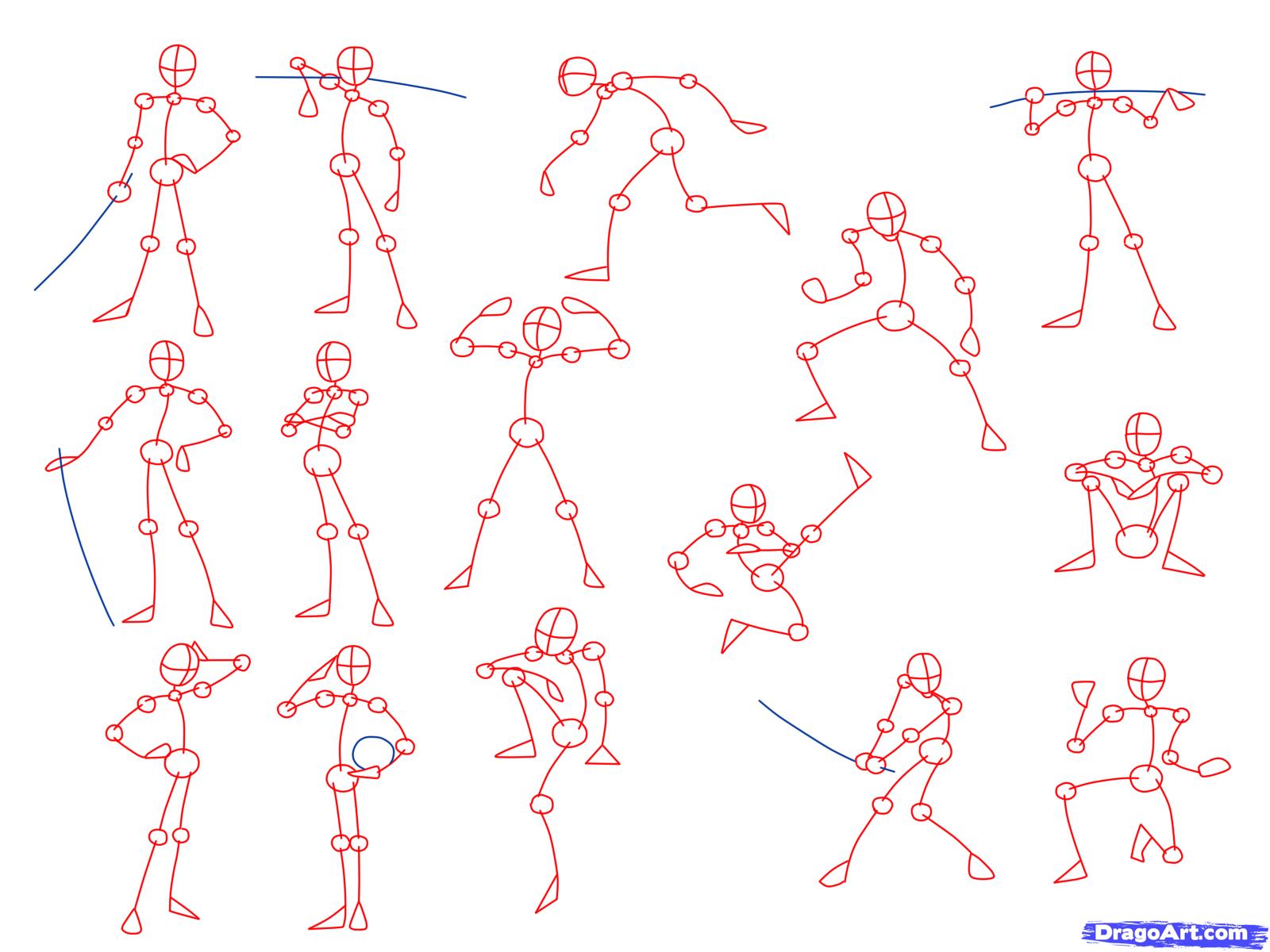 DragoArt.com