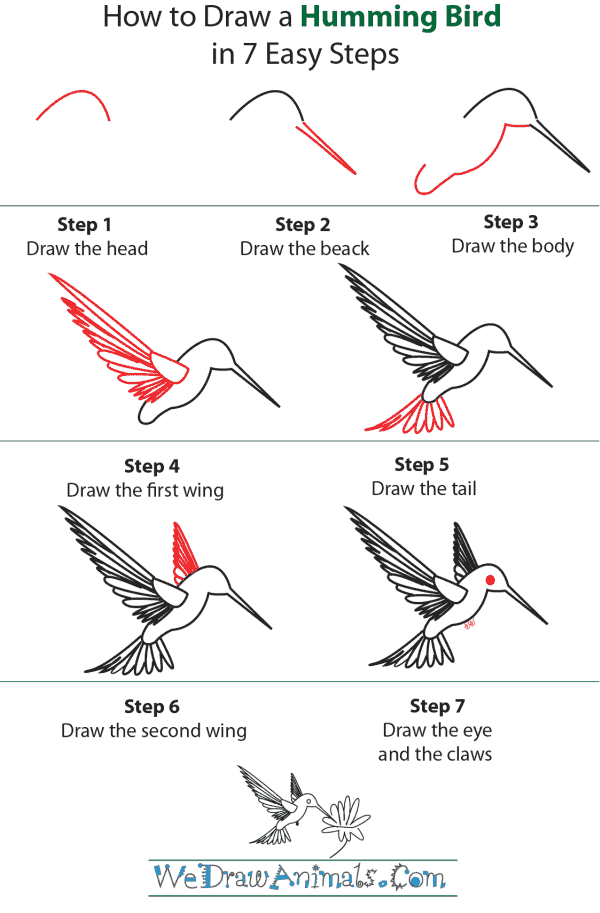 How to Draw a Humming Bird
in 7 Easy Steps

Step 1
Draw the head

Step 2
Draw the beack

Step 3
Draw the body

Step 4
Draw the first wing

Step 5
Draw the tail

Step 6
Draw the second wing

Step 7
Draw the eye
and the claws

WeDrawAnimals.Com