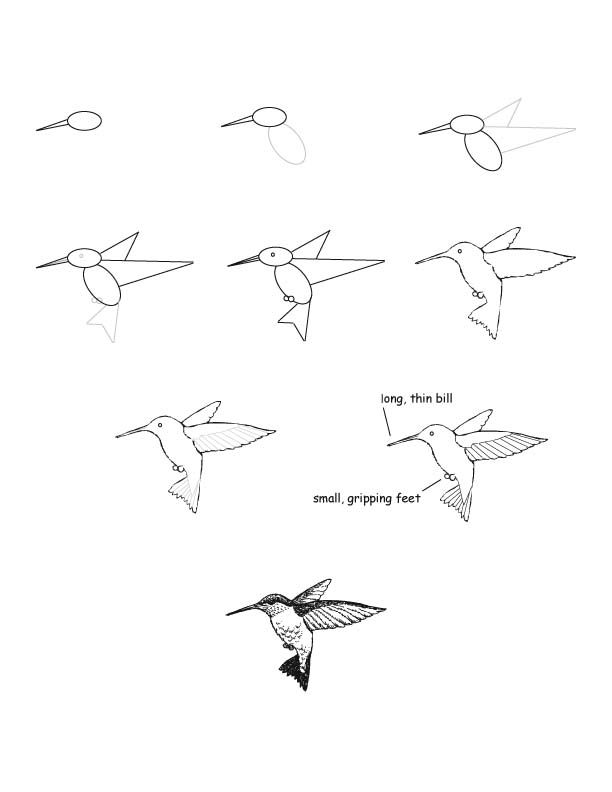 long, thin bill

small, gripping feet