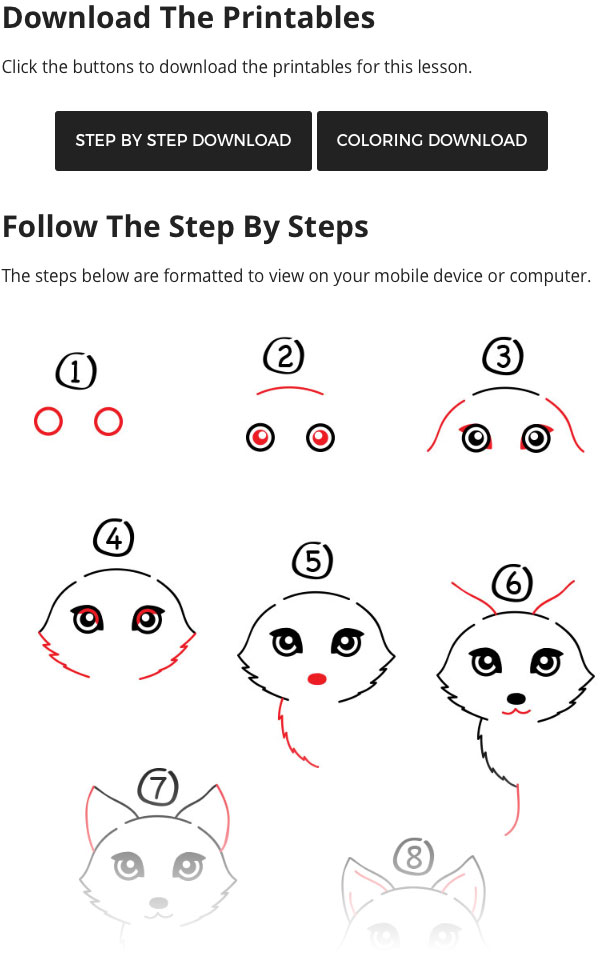 Download The Printables

Click the buttons to download the printables for this lesson.

STEP BY STEP DOWNLOAD

COLORING DOWNLOAD

Follow The Step By Steps

The steps below are formatted to view on your mobile device or computer.

1

2

3

4

5

6

7

8