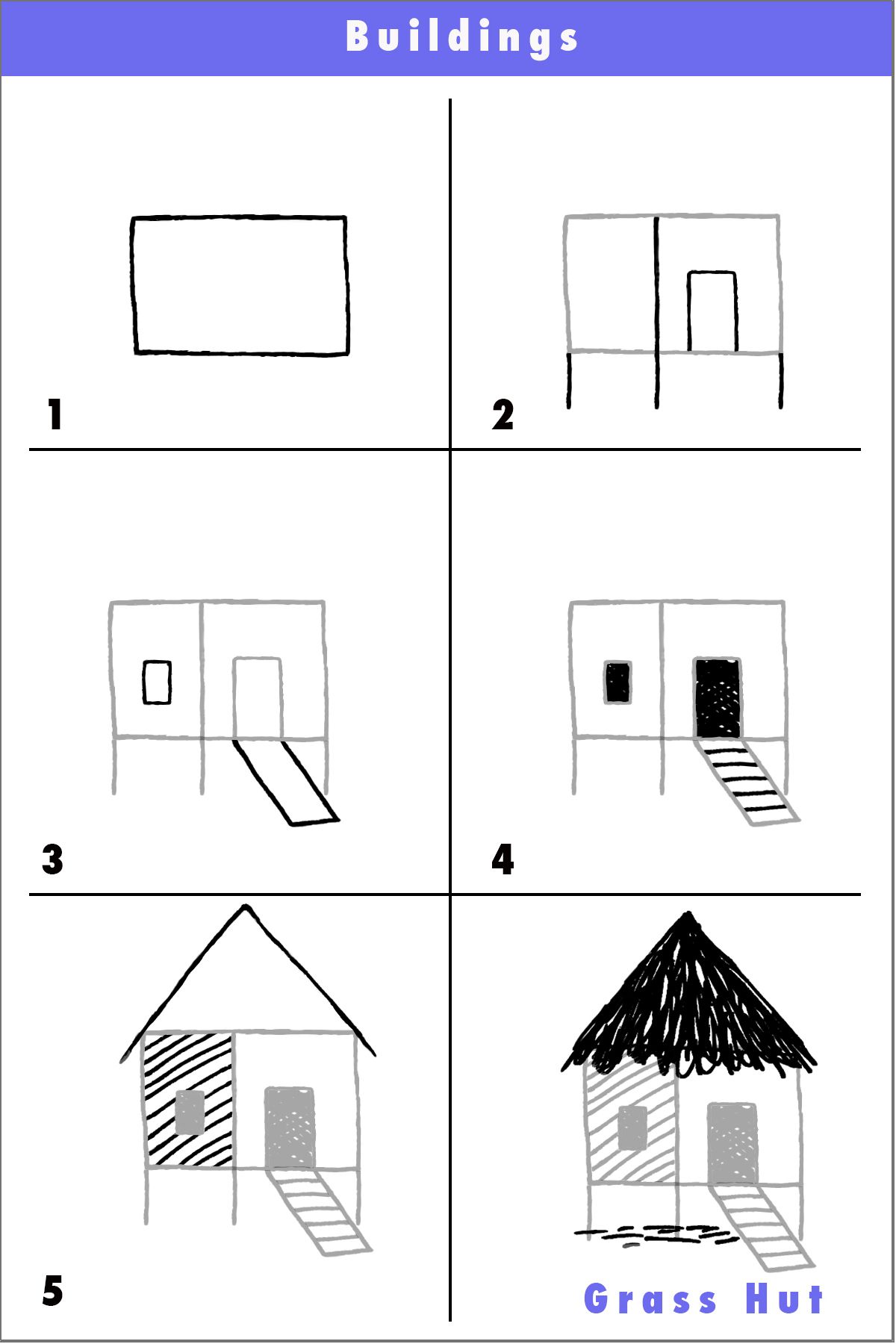 Buildings

1

2

3

4

5

Grass Hut