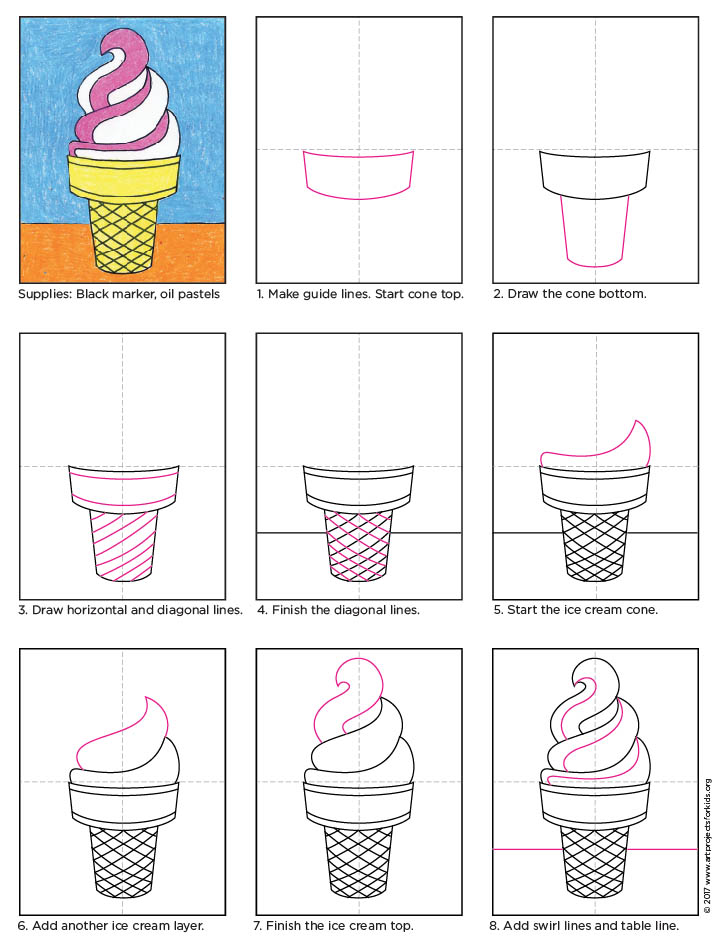 Supplies: Black marker, oil pastels

1. Make guide lines. Start cone top.

2. Draw the cone bottom.

3. Draw horizontal and diagonal lines.

4. Finish the diagonal lines.

5. Start the ice cream cone.

6. Add another ice cream layer.

7. Finish the ice cream top.

8. Add swirl lines and table line.

© 2017 www.artprojectsforkids.org