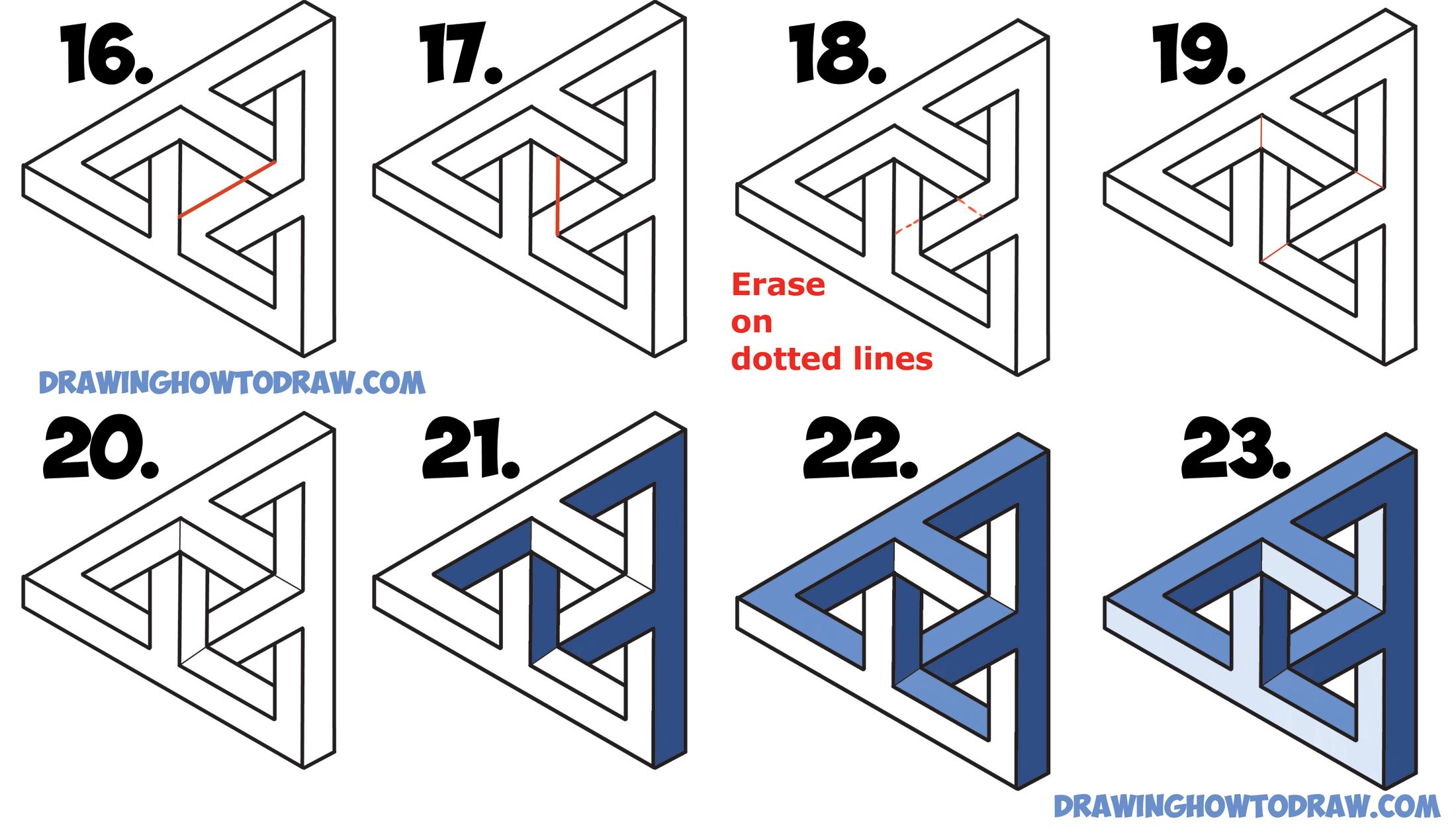 16.

17.

18.

Erase on dotted lines

19.

DRAWINGHOWTODRAW.COM

20.

21.

22.

23.

DRAWINGHOWTODRAW.COM