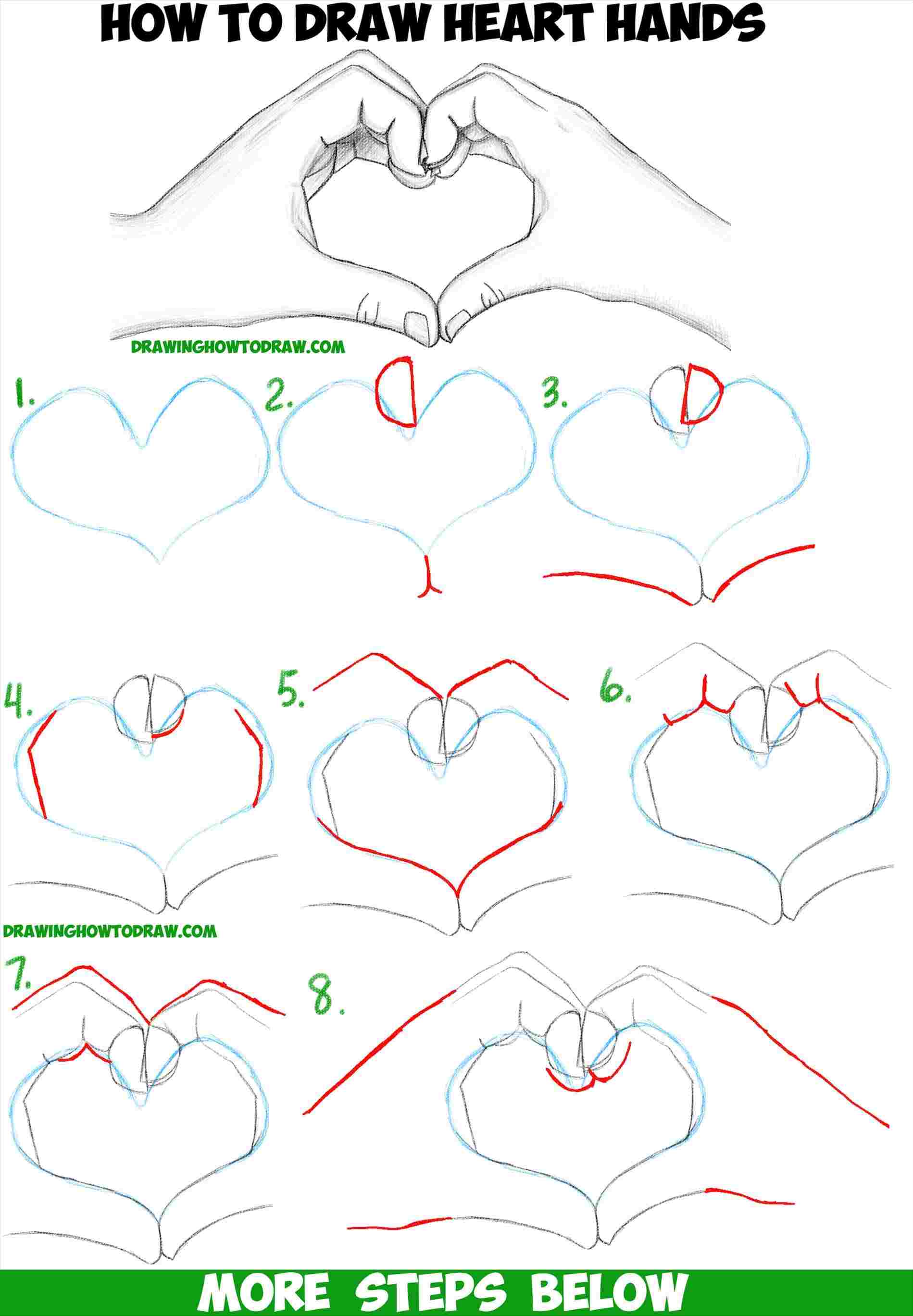 HOW TO DRAW HEART HANDS

DRAWINGHOWTODRAW.COM

1.

2.

3.

4.

5.

6.

DRAWINGHOWTODRAW.COM

7.

8.

MORE STEPS BELOW