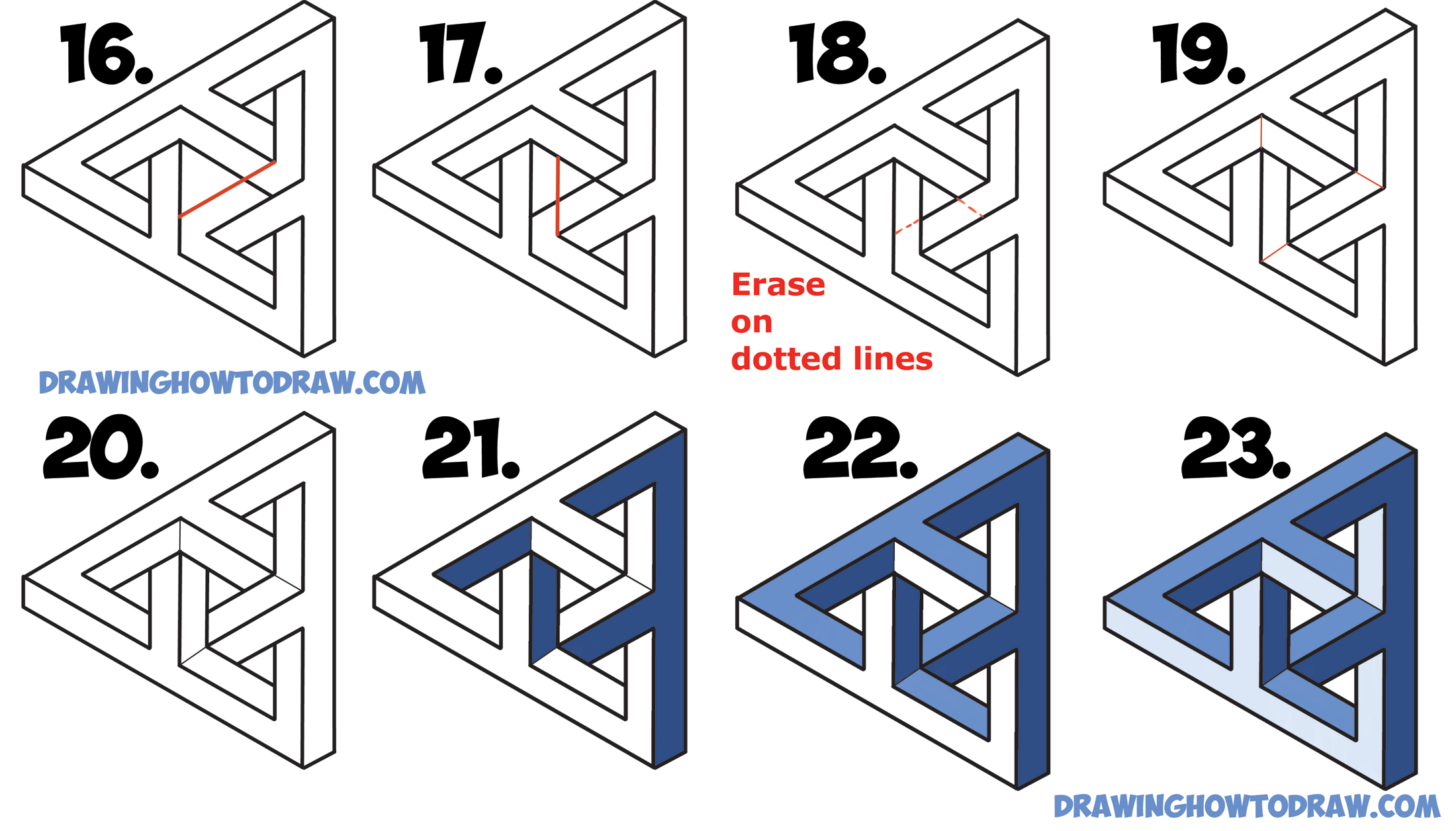 16.

17.

18.

19.

Erase on dotted lines

DRAWINGHOWTODRAW.COM

20.

21.

22.

23.

DRAWINGHOWTODRAW.COM