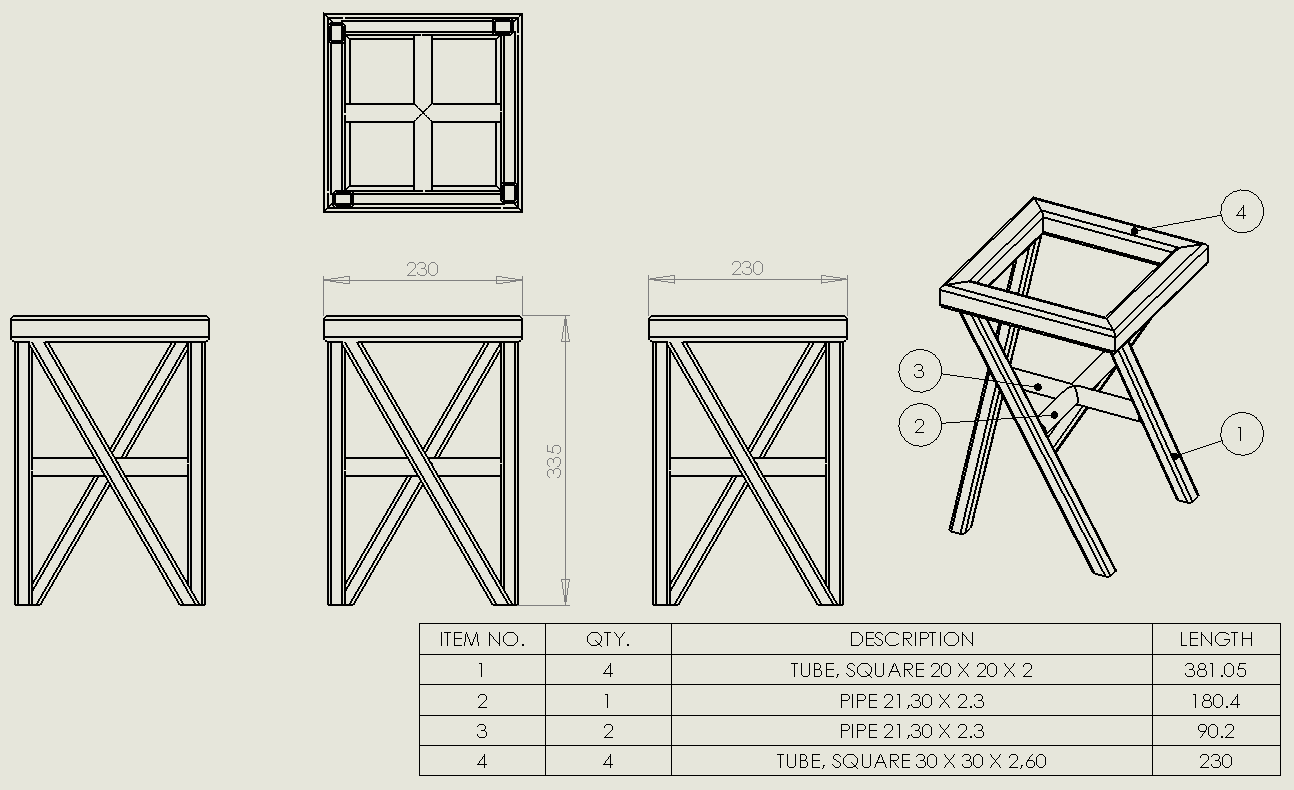 230

230

335

4

3

2

1

| ITEM NO. | QTY. | DESCRIPTION | LENGTH |
|---|---|---|---|
| 1 | 4 | TUBE, SQUARE 20 X 20 X 2 | 381.05 |
| 2 | 1 | PIPE 21,30 X 2.3 | 180.4 |
| 3 | 2 | PIPE 21,30 X 2.3 | 90.2 |
| 4 | 4 | TUBE, SQUARE 30 X 30 X 2,60 | 230 |