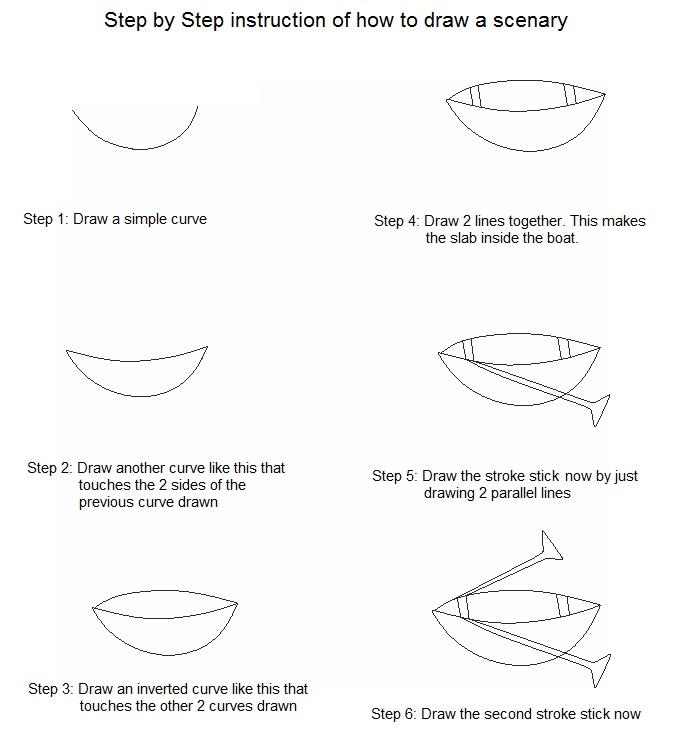 Step by Step instruction of how to draw a scenary

Step 1: Draw a simple curve

Step 2: Draw another curve like this that touches the 2 sides of the previous curve drawn

Step 3: Draw an inverted curve like this that touches the other 2 curves drawn

Step 4: Draw 2 lines together. This makes the slab inside the boat.

Step 5: Draw the stroke stick now by just drawing 2 parallel lines

Step 6: Draw the second stroke stick now