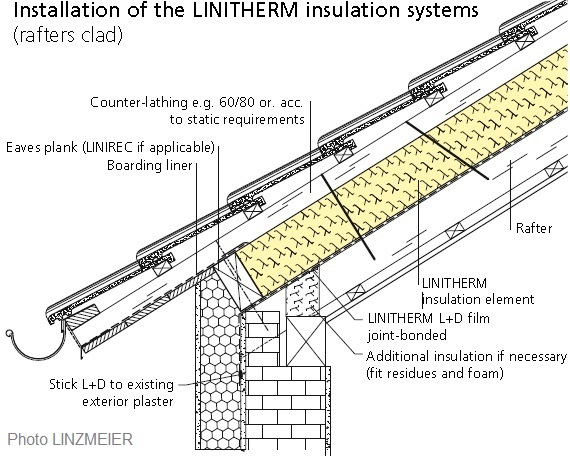 Installation of the LINITHERM insulation systems
(rafters clad)

Counter-lathing e.g. 60/80 or. acc. to static requirements

Eaves plank (LINIREC if applicable)

Boarding liner

Rafter

LINITHERM insulation element

LINITHERM L+D film joint-bonded

Additional insulation if necessary (fit residues and foam)

Stick L+D to existing exterior plaster

Photo LINZMEIER