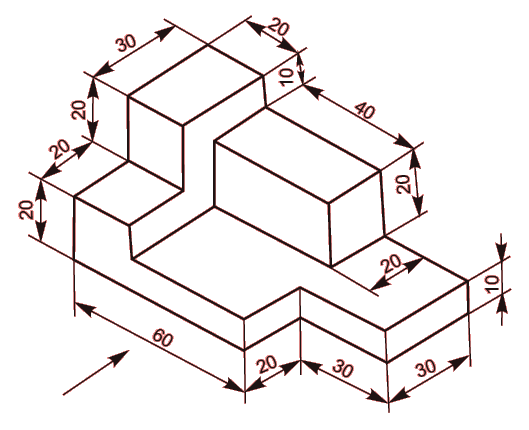 30
20
10
40
20
20
20
20
20
10
60
20
30
30