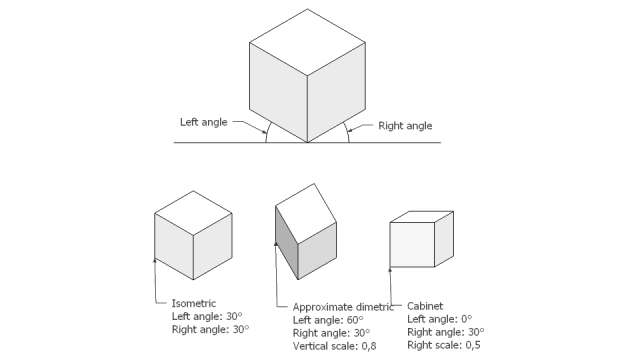 Left angle

Right angle

Isometric
Left angle: 30°
Right angle: 30°

Approximate dimetric
Left angle: 60°
Right angle: 30°
Vertical scale: 0,8

Cabinet
Left angle: 0°
Right angle: 30°
Right scale: 0,5