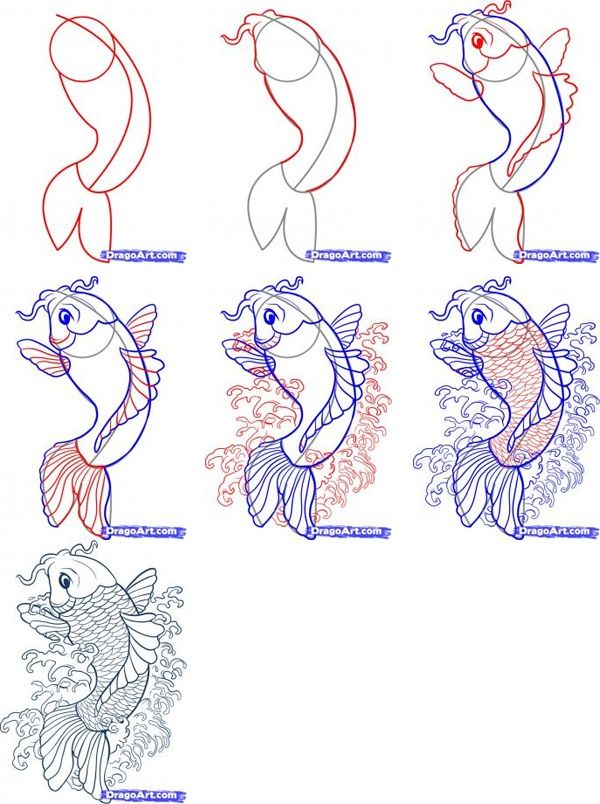 DragoArt.com
DragoArt.com
DragoArt.com
DragoArt.com
DragoArt.com
DragoArt.com
DragoArt.com