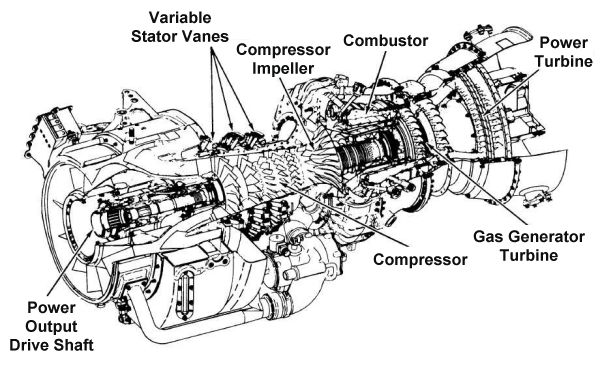 Variable Stator Vanes

Compressor Impeller

Combustor

Power Turbine

Gas Generator Turbine

Compressor

Power Output Drive Shaft