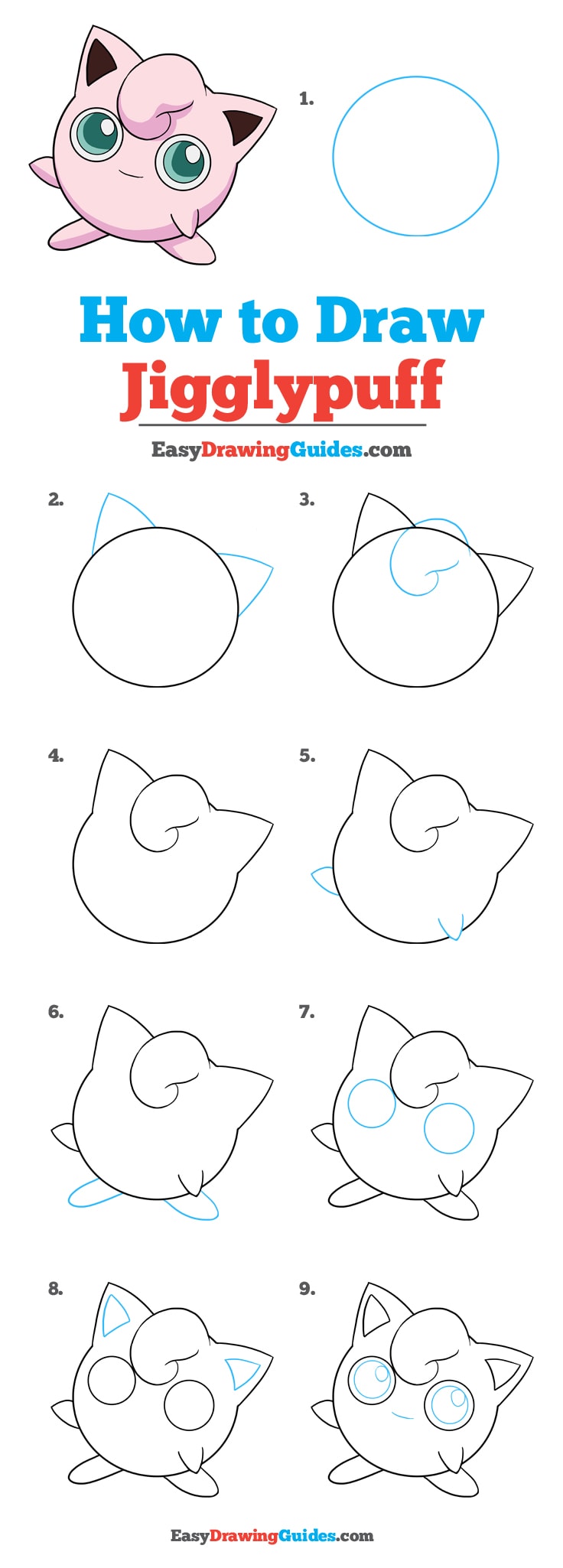 1.

How to Draw
Jigglypuff

EasyDrawingGuides.com

2.

3.

4.

5.

6.

7.

8.

9.

EasyDrawingGuides.com