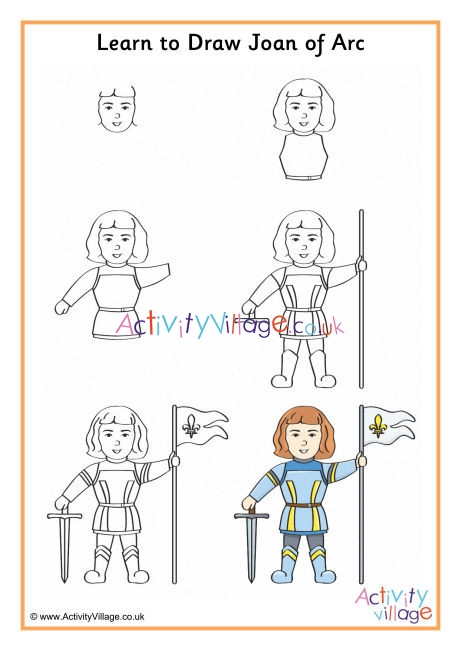 Learn to Draw Joan of Arc

ActivityVillage.co.uk

© www.ActivityVillage.co.uk

Activity Village