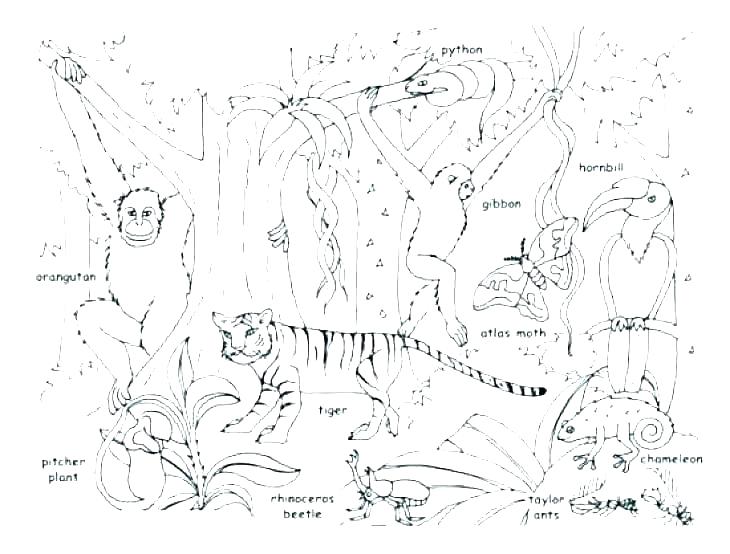 python

hornbill

gibbon

orangutan

atlas moth

tiger

pitcher plant

rhinoceros beetle

taylor ants

chameleon