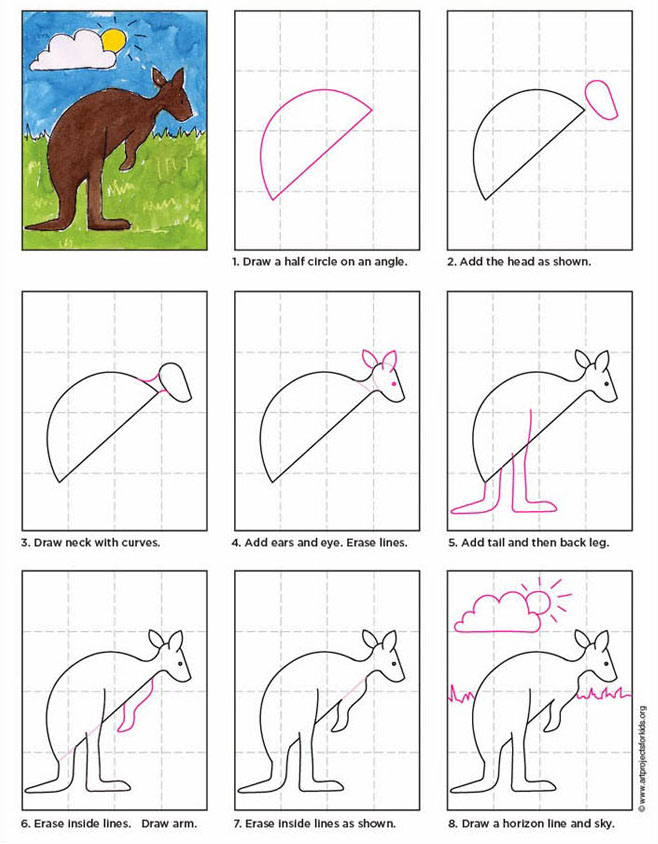 1. Draw a half circle on an angle.

2. Add the head as shown.

3. Draw neck with curves.

4. Add ears and eye. Erase lines.

5. Add tail and then back leg.

6. Erase inside lines. Draw arm.

7. Erase inside lines as shown.

8. Draw a horizon line and sky.

© www.artprojectsforkids.org