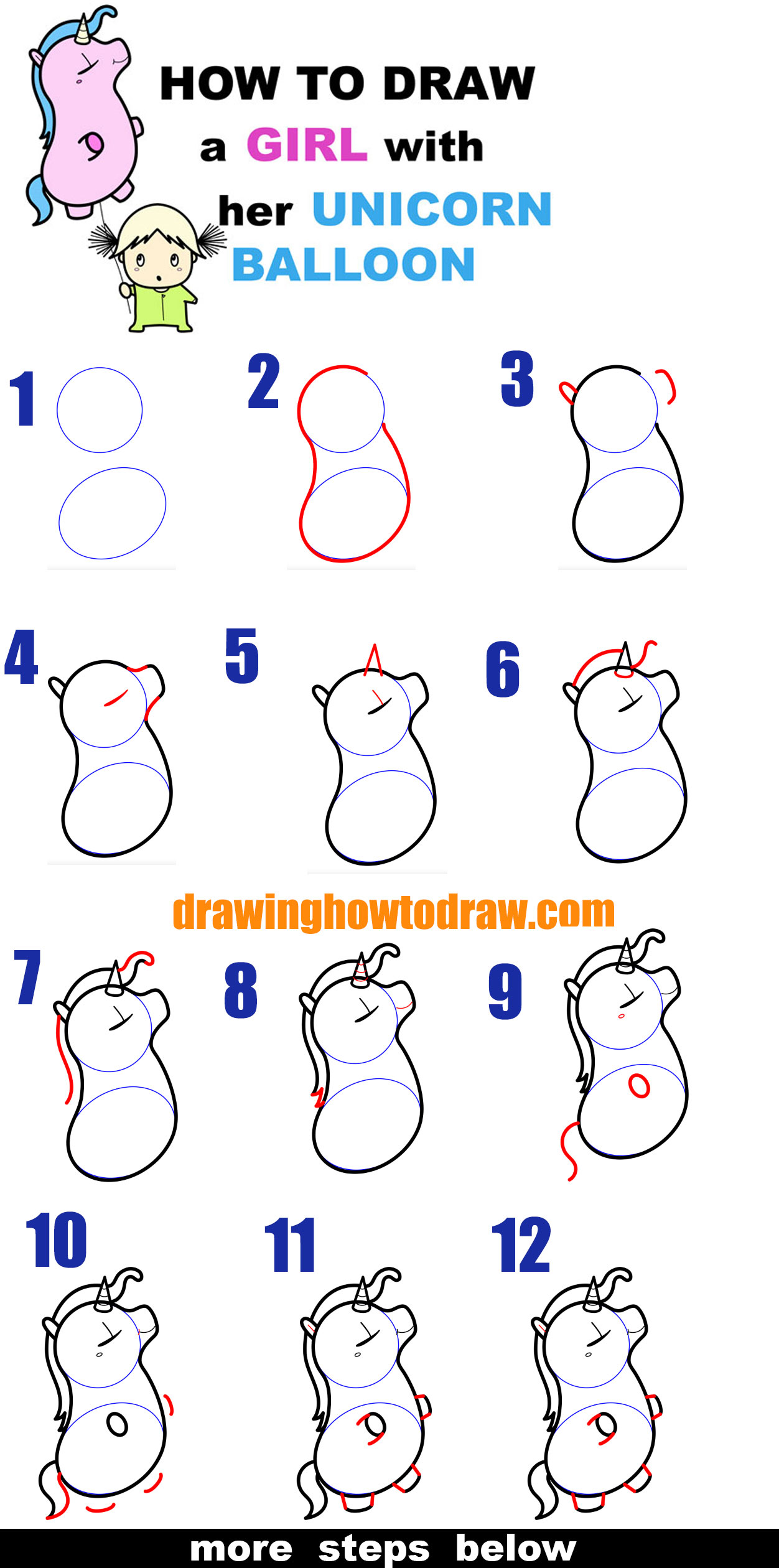 HOW TO DRAW
a GIRL with
her UNICORN
BALLOON

1 2 3

4 5 6

drawinghowtodraw.com

7 8 9

10 11 12

more steps below