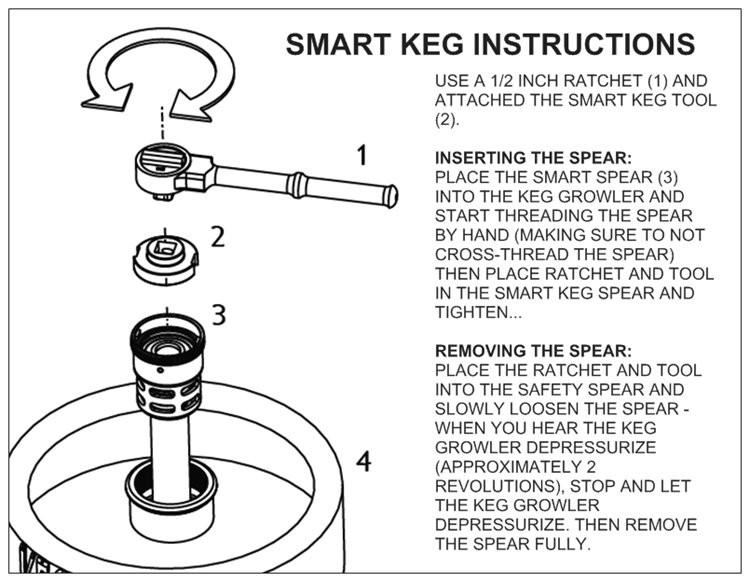 SMART KEG INSTRUCTIONS

1

2

3

4

USE A 1/2 INCH RATCHET (1) AND ATTACHED THE SMART KEG TOOL (2).

INSERTING THE SPEAR:
PLACE THE SMART SPEAR (3) INTO THE KEG GROWLER AND START THREADING THE SPEAR BY HAND (MAKING SURE TO NOT CROSS-THREAD THE SPEAR) THEN PLACE RATCHET AND TOOL IN THE SMART KEG SPEAR AND TIGHTEN...

REMOVING THE SPEAR:
PLACE THE RATCHET AND TOOL INTO THE SAFETY SPEAR AND SLOWLY LOOSEN THE SPEAR - WHEN YOU HEAR THE KEG GROWLER DEPRESSURIZE (APPROXIMATELY 2 REVOLUTIONS), STOP AND LET THE KEG GROWLER DEPRESSURIZE. THEN REMOVE THE SPEAR FULLY.