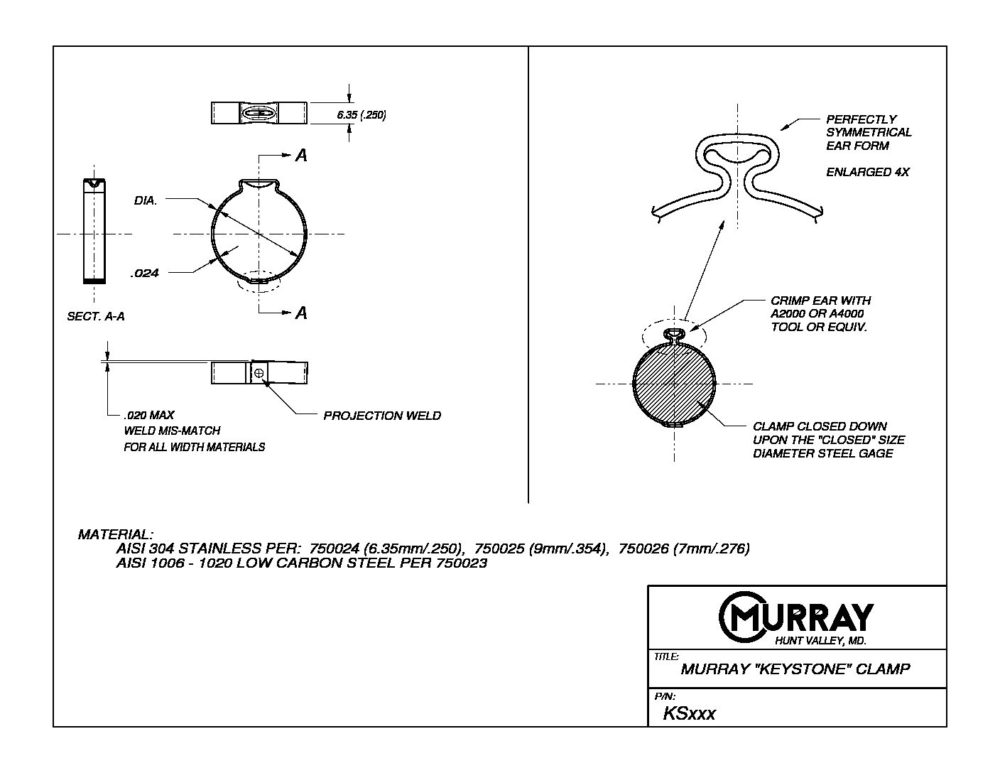 6.35 (.250)

A

DIA.

.024

A

SECT. A-A

.020 MAX
WELD MIS-MATCH
FOR ALL WIDTH MATERIALS

PROJECTION WELD

PERFECTLY SYMMETRICAL EAR FORM

ENLARGED 4X

CRIMP EAR WITH A2000 OR A4000 TOOL OR EQUIV.

CLAMP CLOSED DOWN UPON THE "CLOSED" SIZE DIAMETER STEEL GAGE

MATERIAL:
AISI 304 STAINLESS PER: 750024 (6.35mm/.250), 750025 (9mm/.354), 750026 (7mm/.276)
AISI 1006 - 1020 LOW CARBON STEEL PER 750023

MURRAY
HUNT VALLEY, MD.

TITLE:
MURRAY "KEYSTONE" CLAMP

P/N:
KSxxx