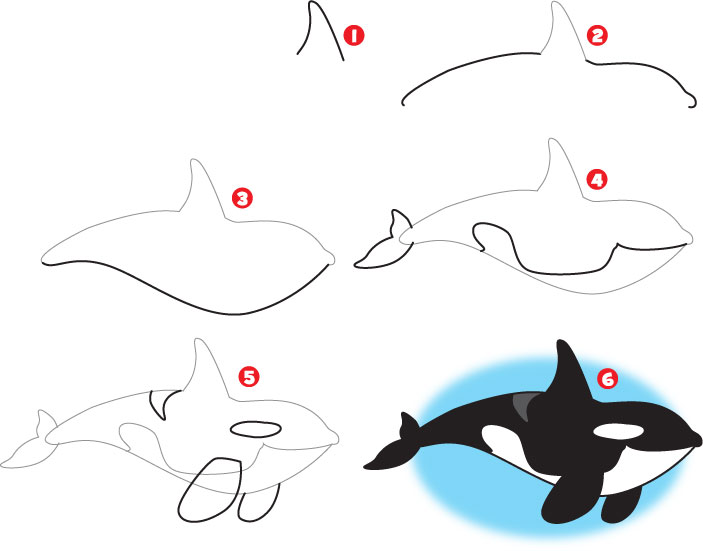 1
2
3
4
5
6