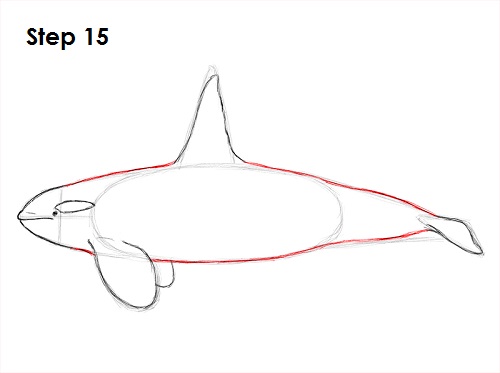 Step 15