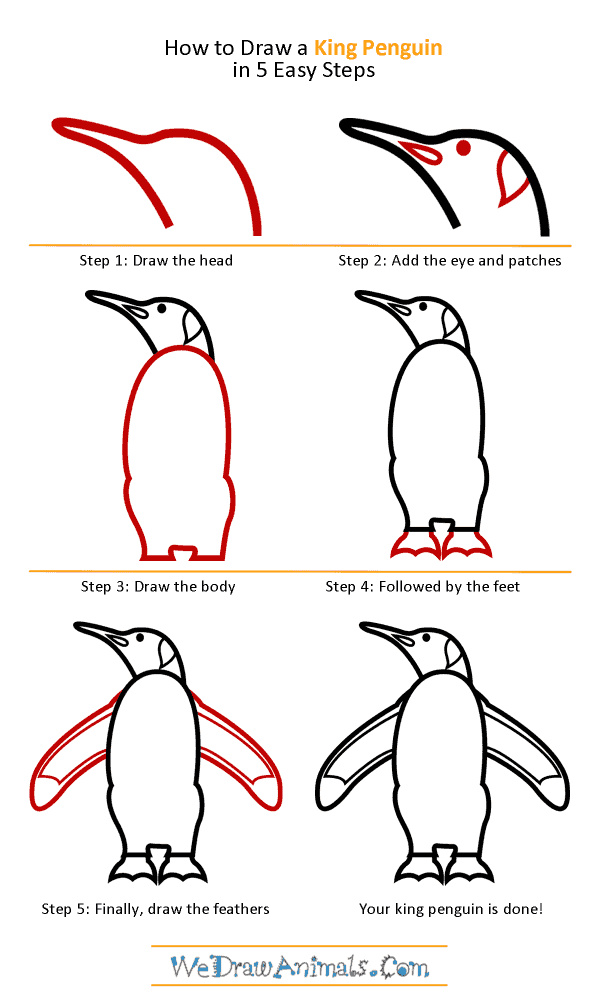 How to Draw a King Penguin
in 5 Easy Steps

Step 1: Draw the head

Step 2: Add the eye and patches

Step 3: Draw the body

Step 4: Followed by the feet

Step 5: Finally, draw the feathers

Your king penguin is done!

WeDrawAnimals.Com