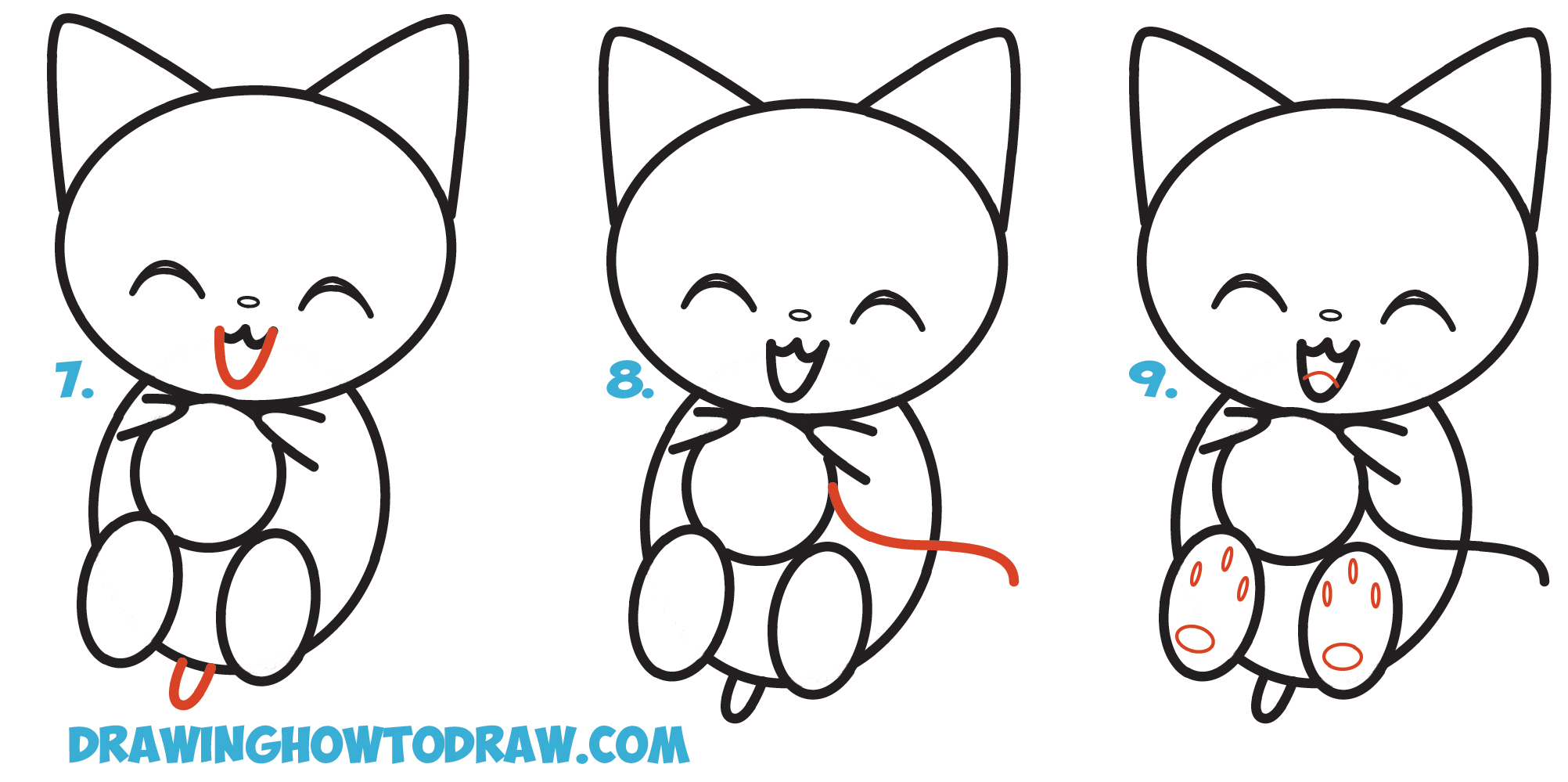 7.

8.

9.

DRAWINGHOWTODRAW.COM