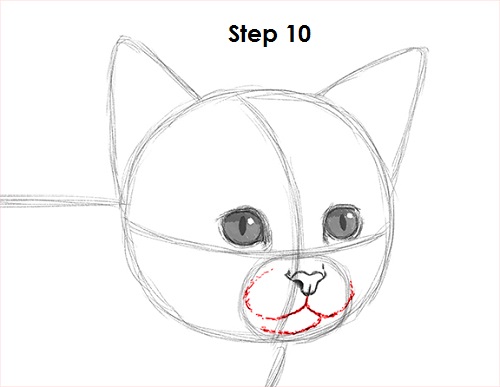 Step 10