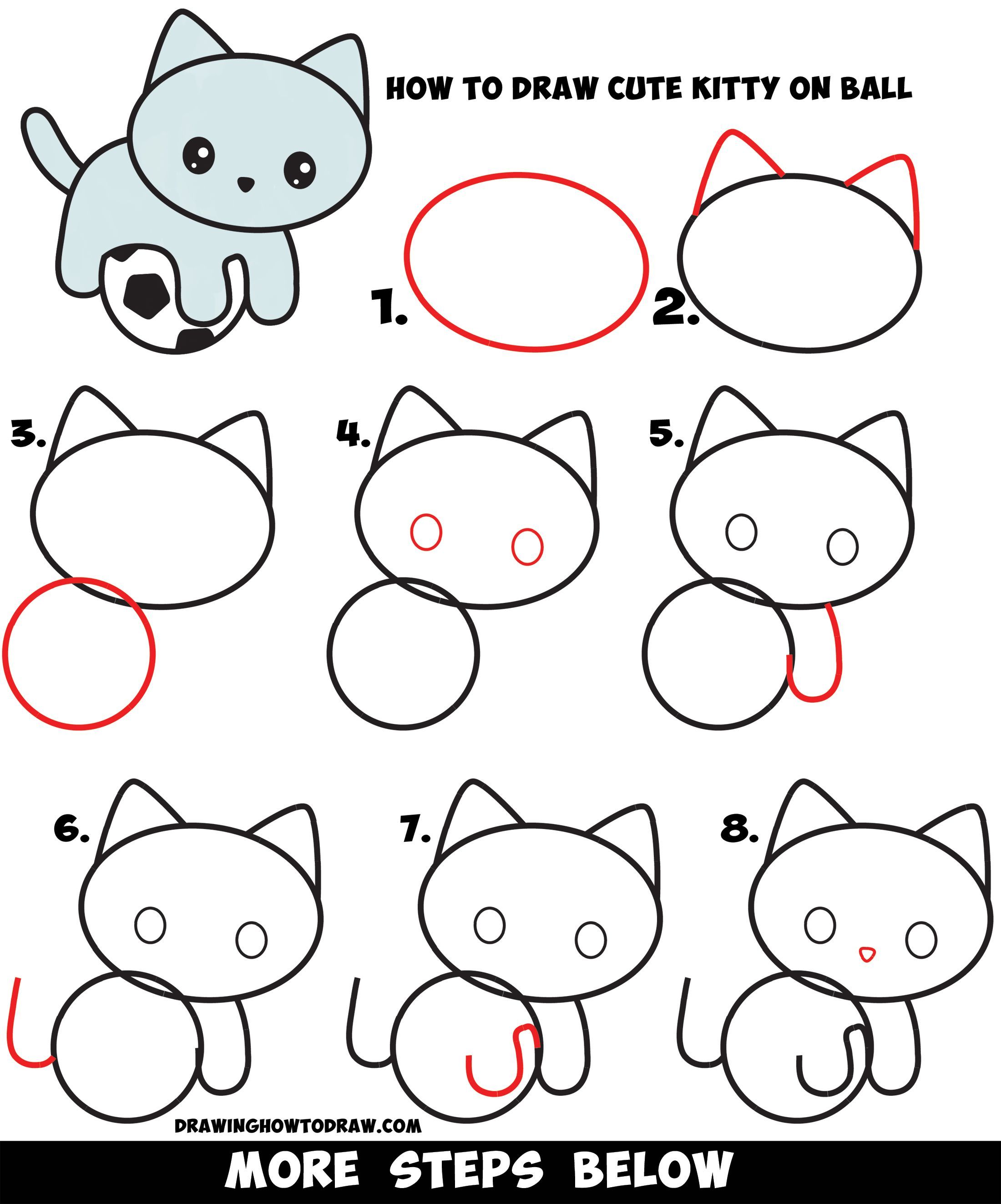 HOW TO DRAW CUTE KITTY ON BALL

1.

2.

3.

4.

5.

6.

7.

8.

DRAWINGHOWTODRAW.COM

MORE STEPS BELOW