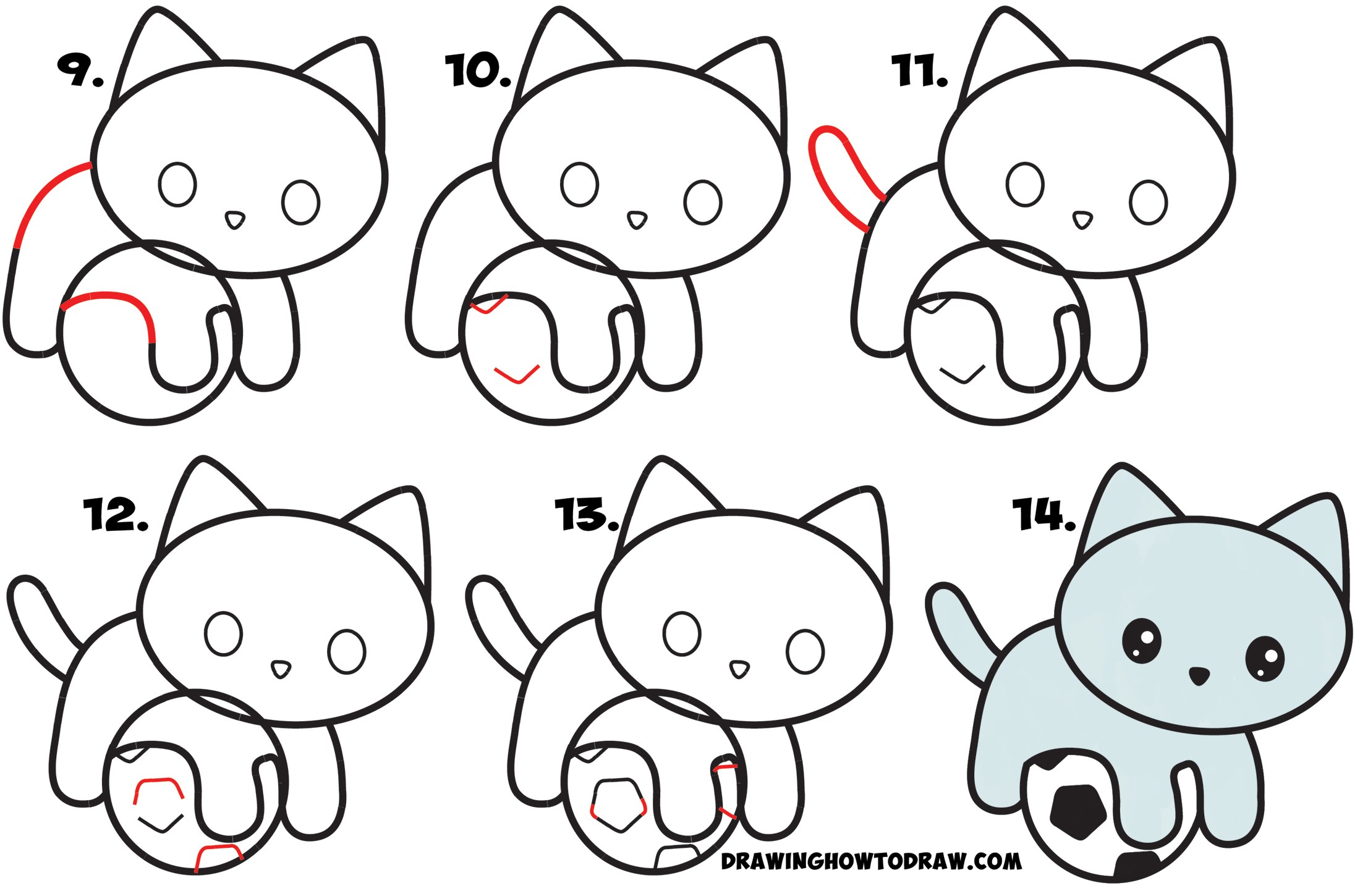 9.

10.

11.

12.

13.

14.

DRAWINGHOWTODRAW.COM