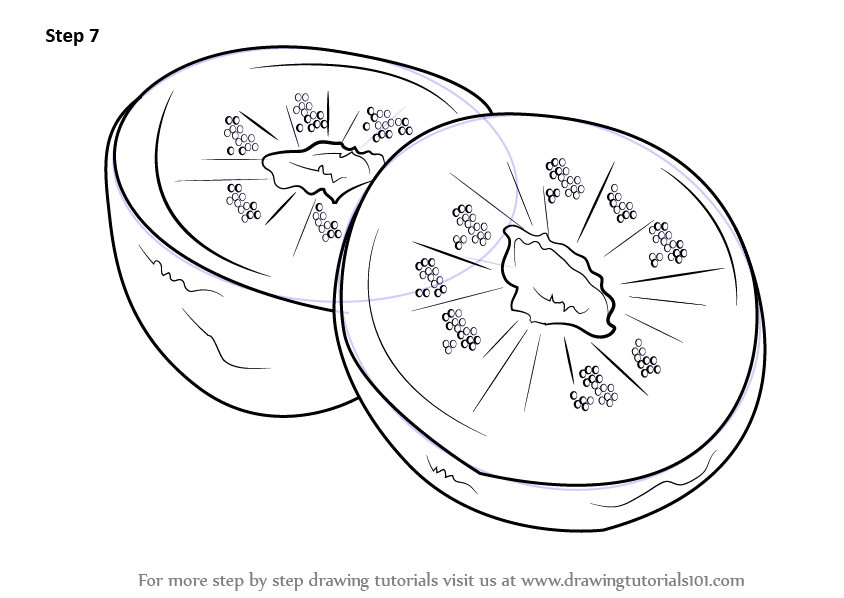 Step 7

For more step by step drawing tutorials visit us at www.drawingtutorials101.com