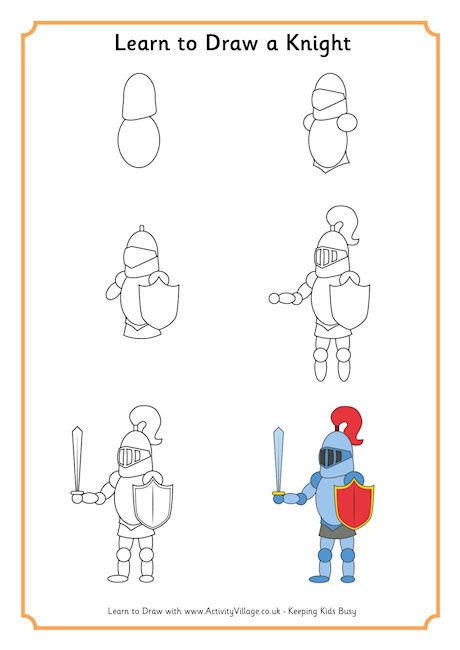 Learn to Draw a Knight

Learn to Draw with www.ActivityVillage.co.uk - Keeping Kids Busy