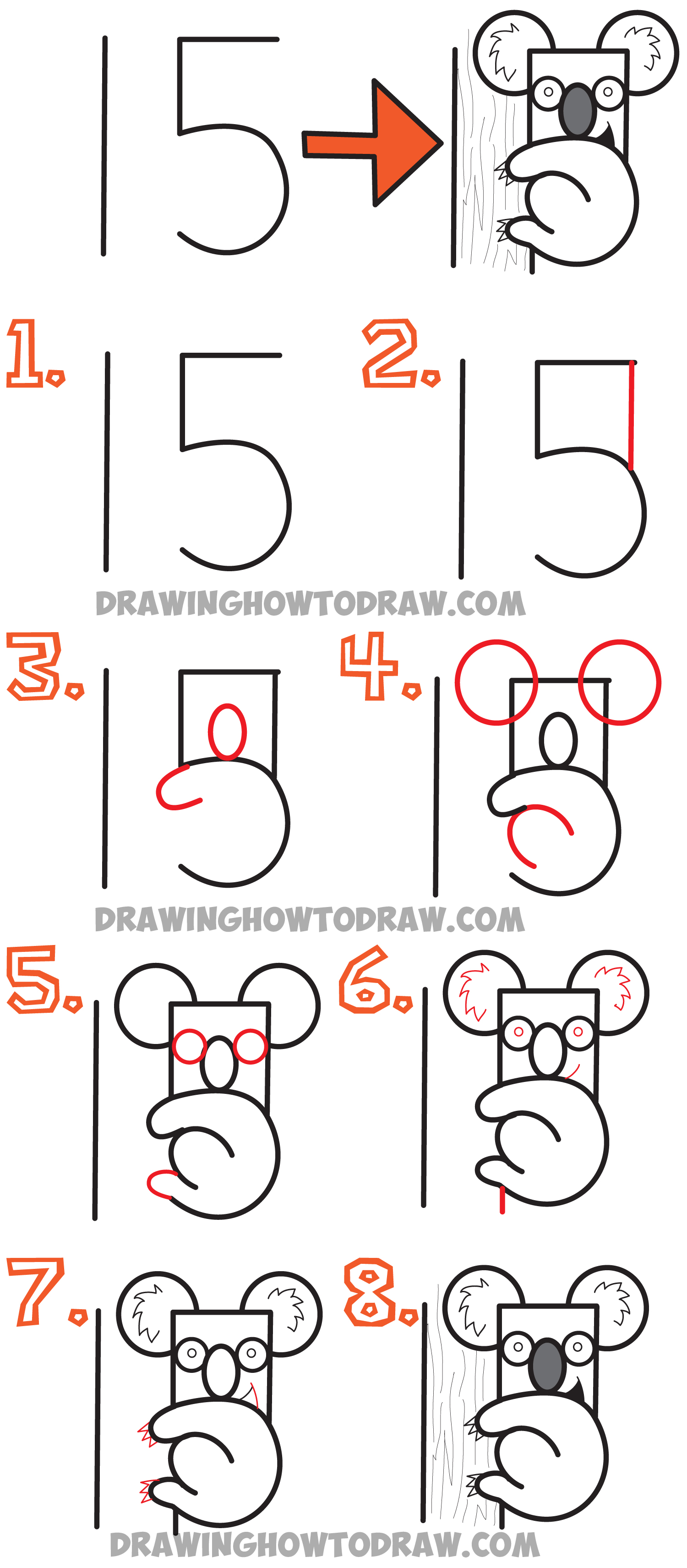 15

1. 15

2. 15

DRAWINGHOWTODRAW.COM

3.

4.

DRAWINGHOWTODRAW.COM

5.

6.

7.

8.

DRAWINGHOWTODRAW.COM