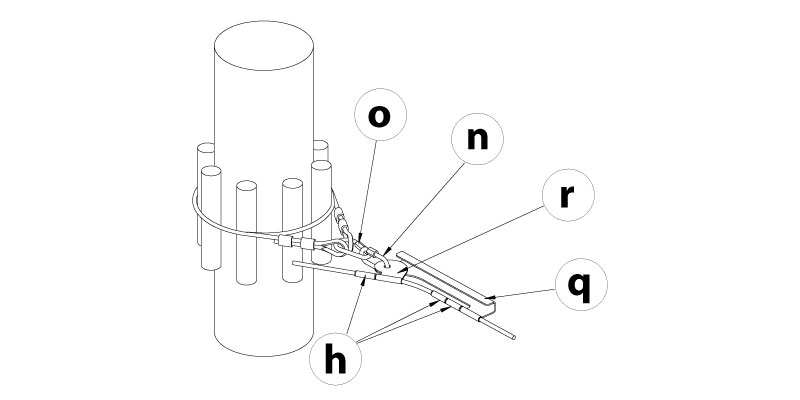 o
n
r
q
h