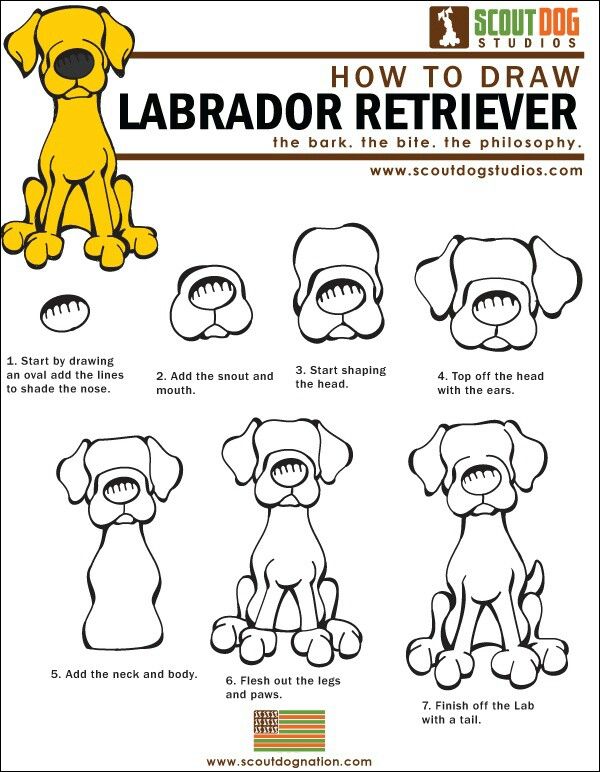 SCOUT DOG STUDIOS

HOW TO DRAW
LABRADOR RETRIEVER
the bark. the bite. the philosophy.
www.scoutdogstudios.com

1. Start by drawing an oval add the lines to shade the nose.

2. Add the snout and mouth.

3. Start shaping the head.

4. Top off the head with the ears.

5. Add the neck and body.

6. Flesh out the legs and paws.

7. Finish off the Lab with a tail.

www.scoutdognation.com