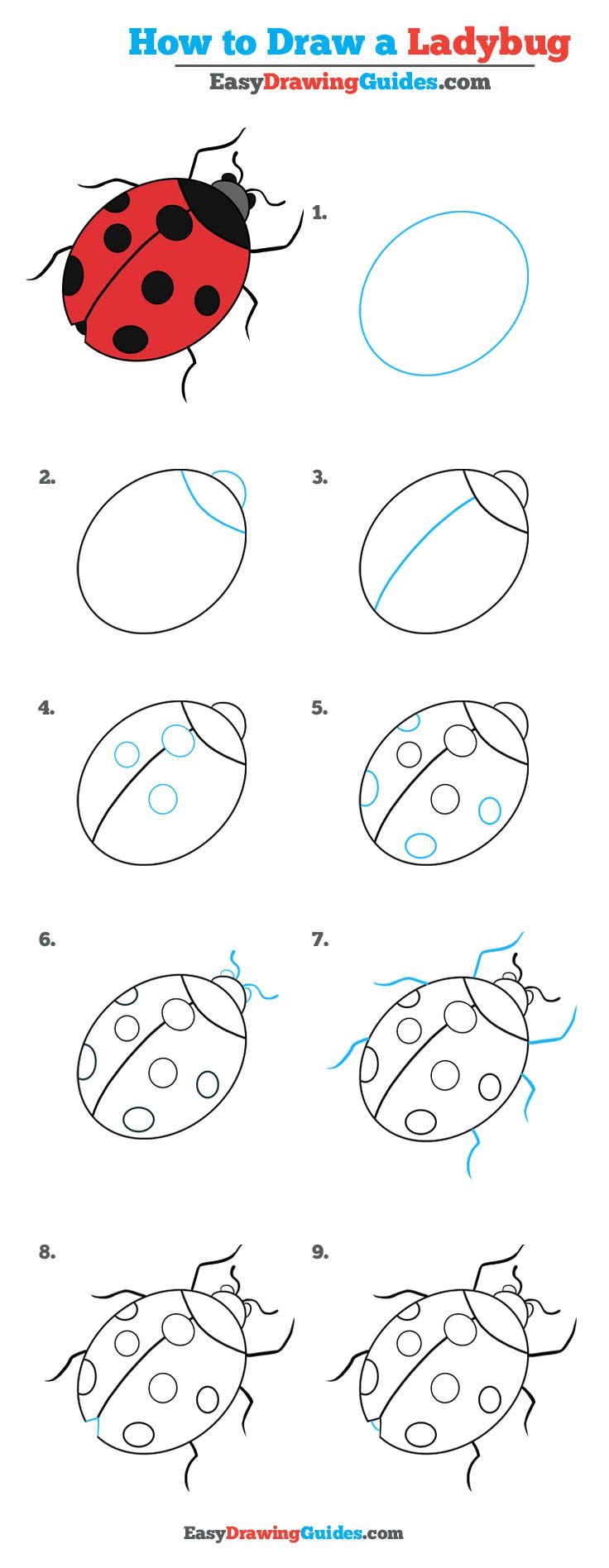 How to Draw a Ladybug
EasyDrawingGuides.com

1.

2.

3.

4.

5.

6.

7.

8.

9.

EasyDrawingGuides.com