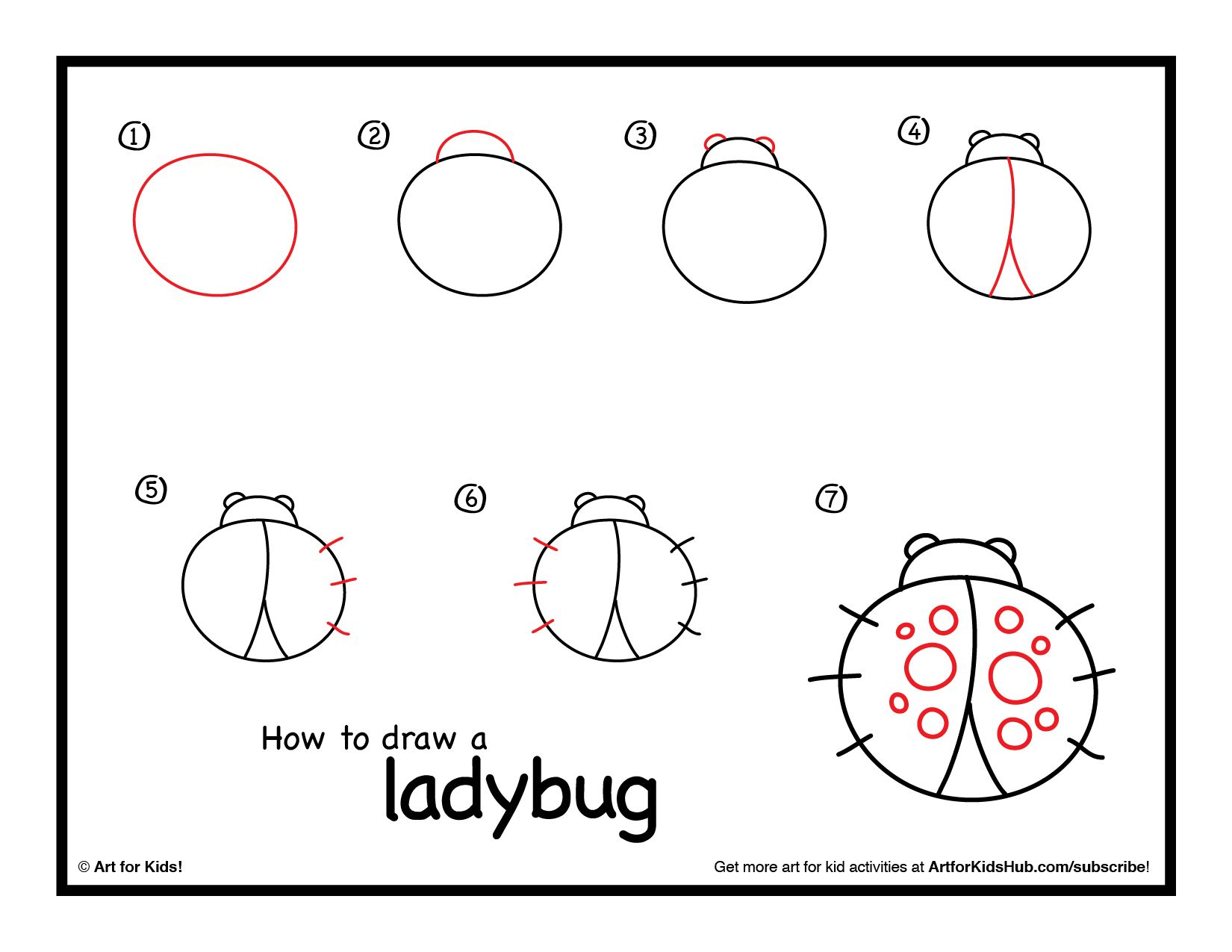 1

2

3

4

5

6

7

How to draw a
ladybug

© Art for Kids!

Get more art for kid activities at ArtforKidsHub.com/subscribe!